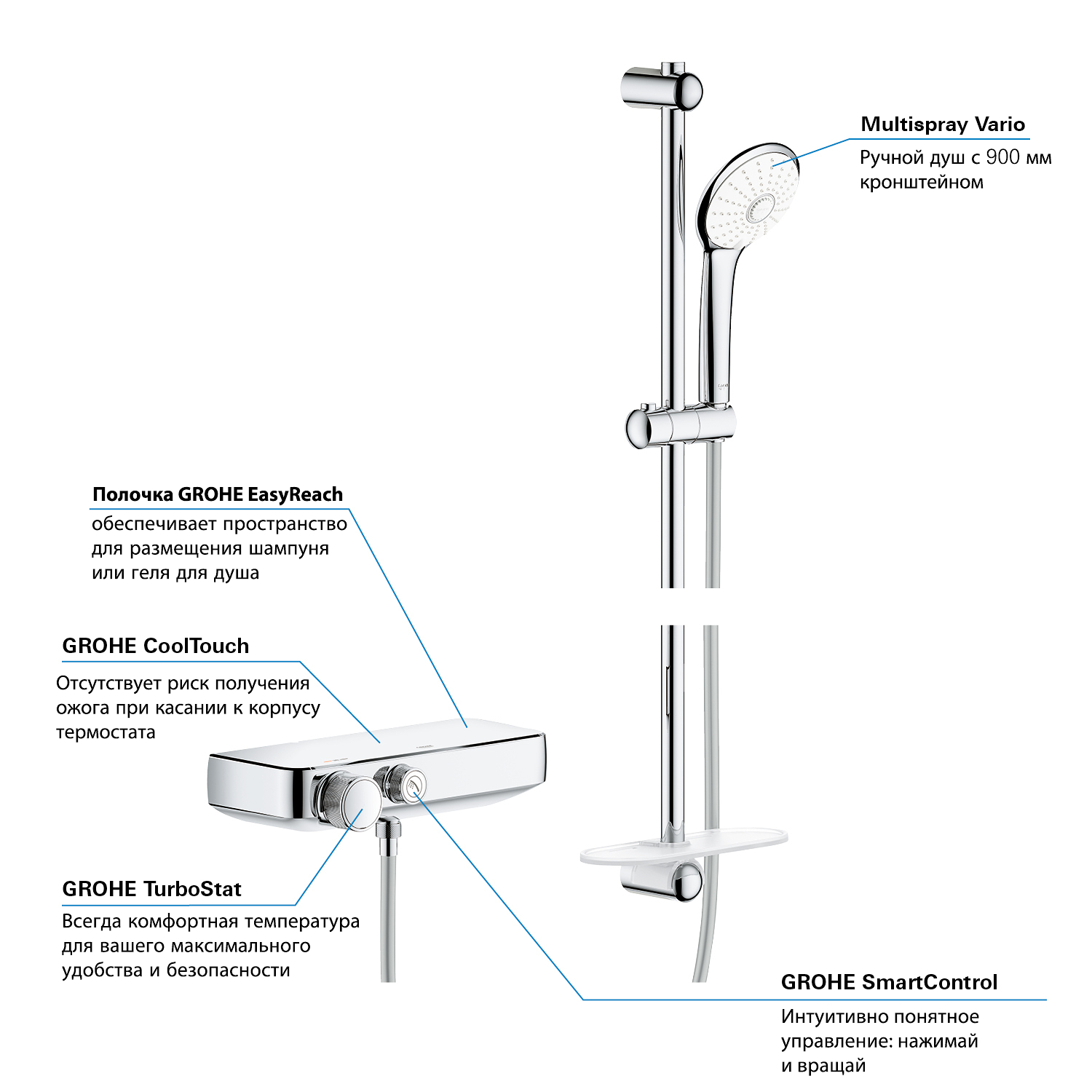 Multispray Vario
Ручной душ с 900 мм кронштейном

Полочка GROHE EasyReach
обеспечивает пространство для размещения шампуня или геля для душа

GROHE CoolTouch
Отсутствует риск получения ожога при касании к корпусу термостата

GROHE TurboStat
Всегда комфортная температура для вашего максимального удобства и безопасности

GROHE SmartControl
Интуитивно понятное управление: нажимай и вращай