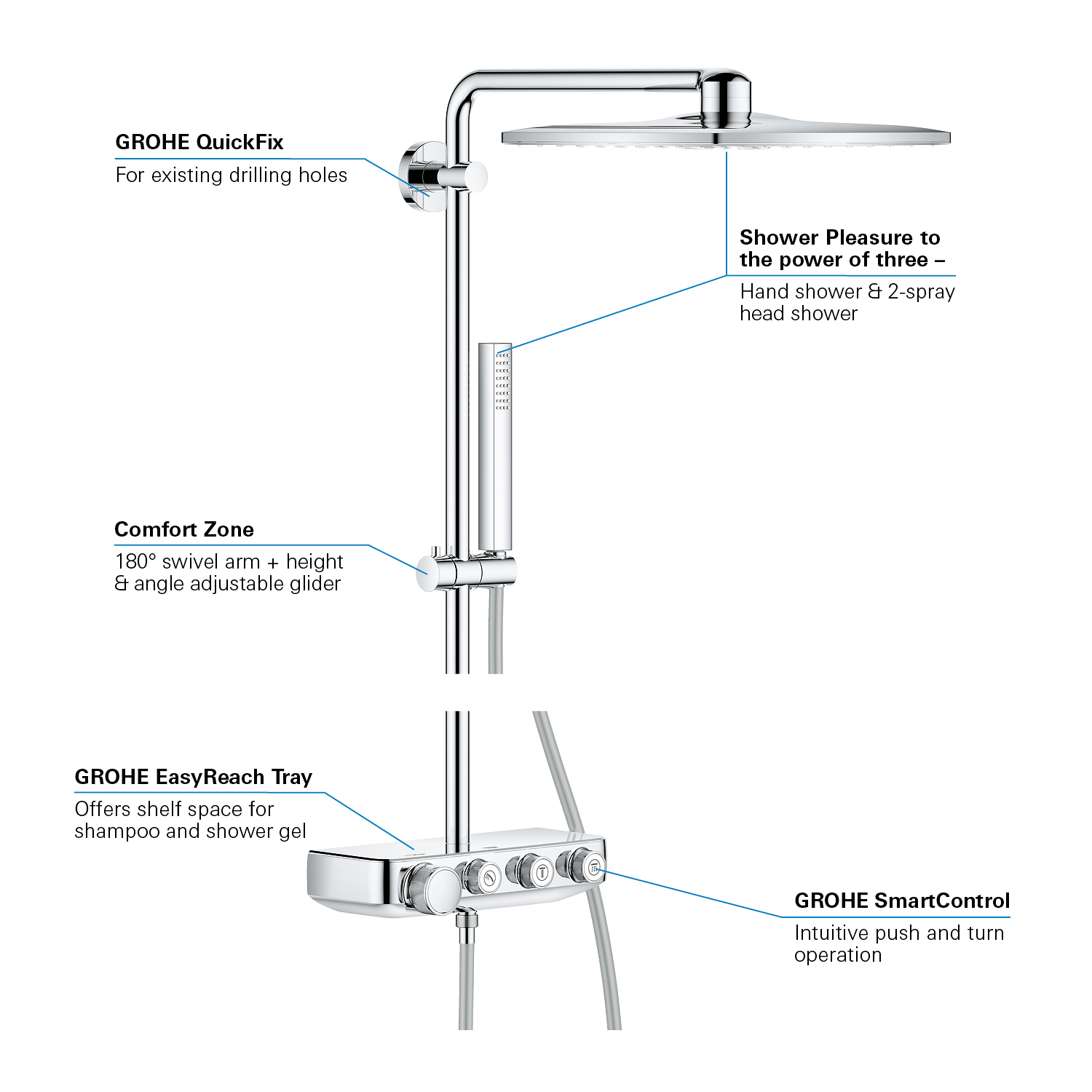 GROHE QuickFix
For existing drilling holes

Shower Pleasure to the power of three –
Hand shower & 2-spray head shower

Comfort Zone
180° swivel arm + height & angle adjustable glider

GROHE EasyReach Tray
Offers shelf space for shampoo and shower gel

GROHE SmartControl
Intuitive push and turn operation