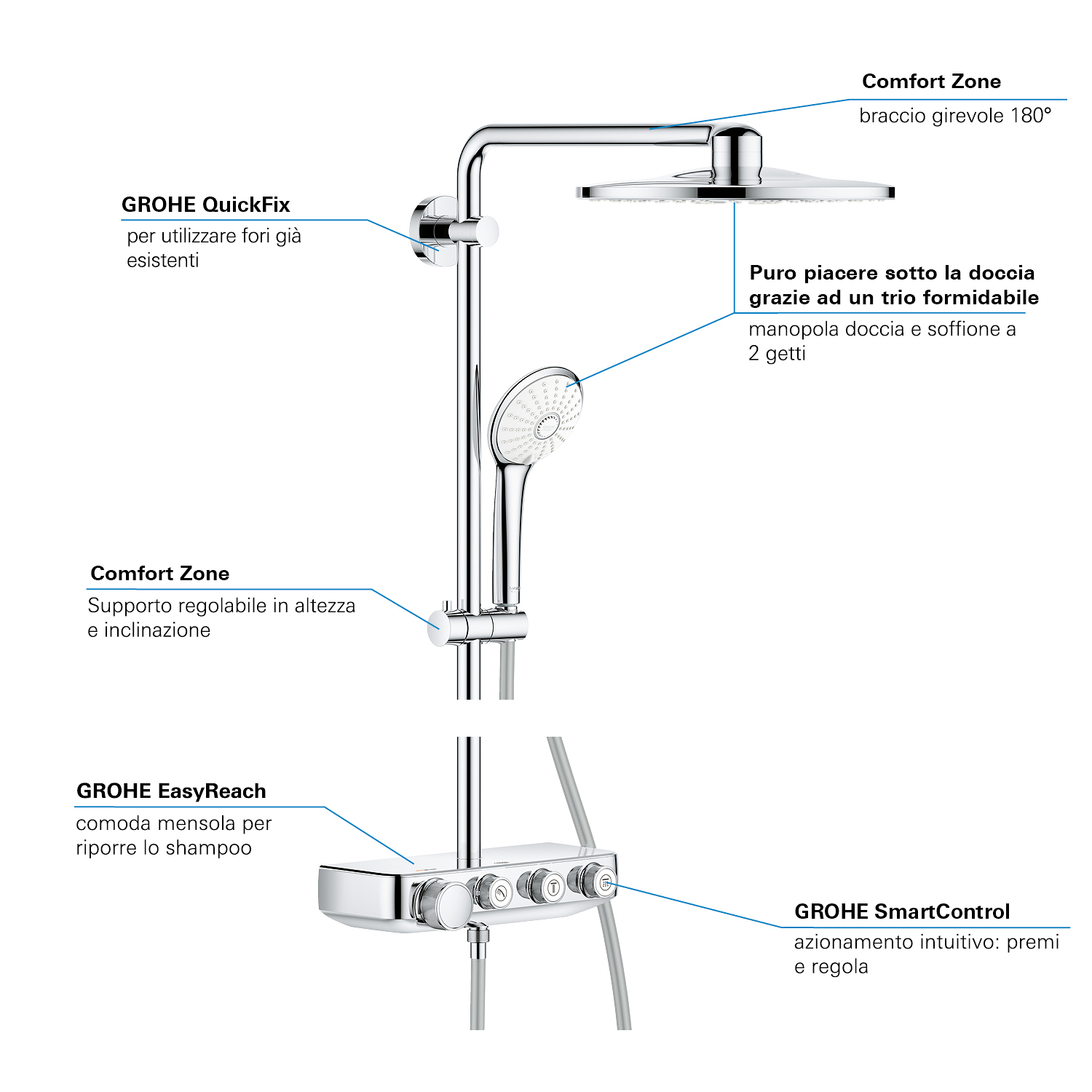 Comfort Zone
braccio girevole 180°

GROHE QuickFix
per utilizzare fori già esistenti

Puro piacere sotto la doccia grazie ad un trio formidabile
manopola doccia e soffione a 2 getti

Comfort Zone
Supporto regolabile in altezza e inclinazione

GROHE EasyReach
comoda mensola per riporre lo shampoo

GROHE SmartControl
azionamento intuitivo: premi e regola