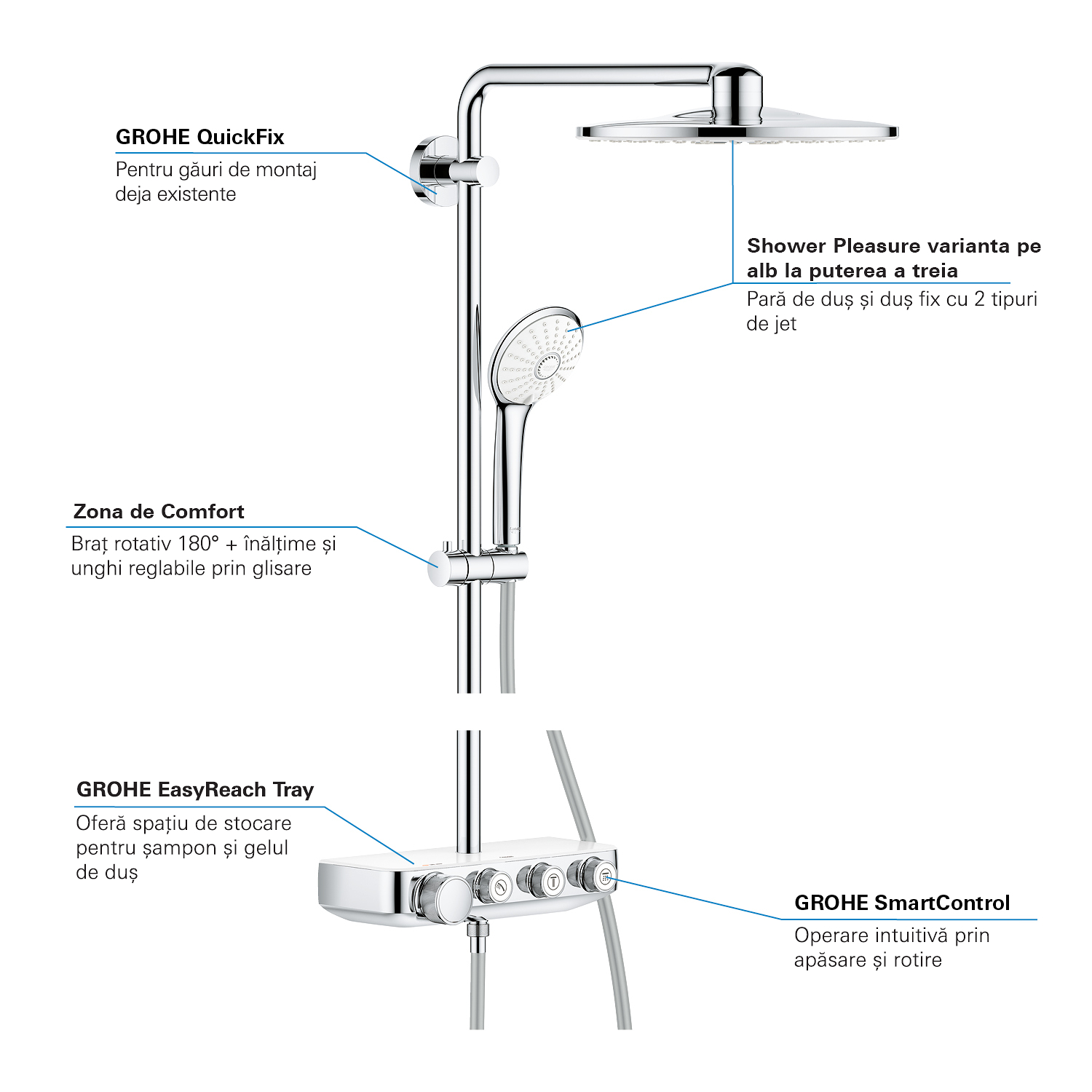 GROHE QuickFix
Pentru găuri de montaj deja existente

Shower Pleasure varianta pe alb la puterea a treia
Pară de duș și duș fix cu 2 tipuri de jet

Zona de Comfort
Braț rotativ 180° + înălțime și unghi reglabile prin glisare

GROHE EasyReach Tray
Oferă spațiu de stocare pentru șampon și gelul de duș

GROHE SmartControl
Operare intuitivă prin apăsare și rotire