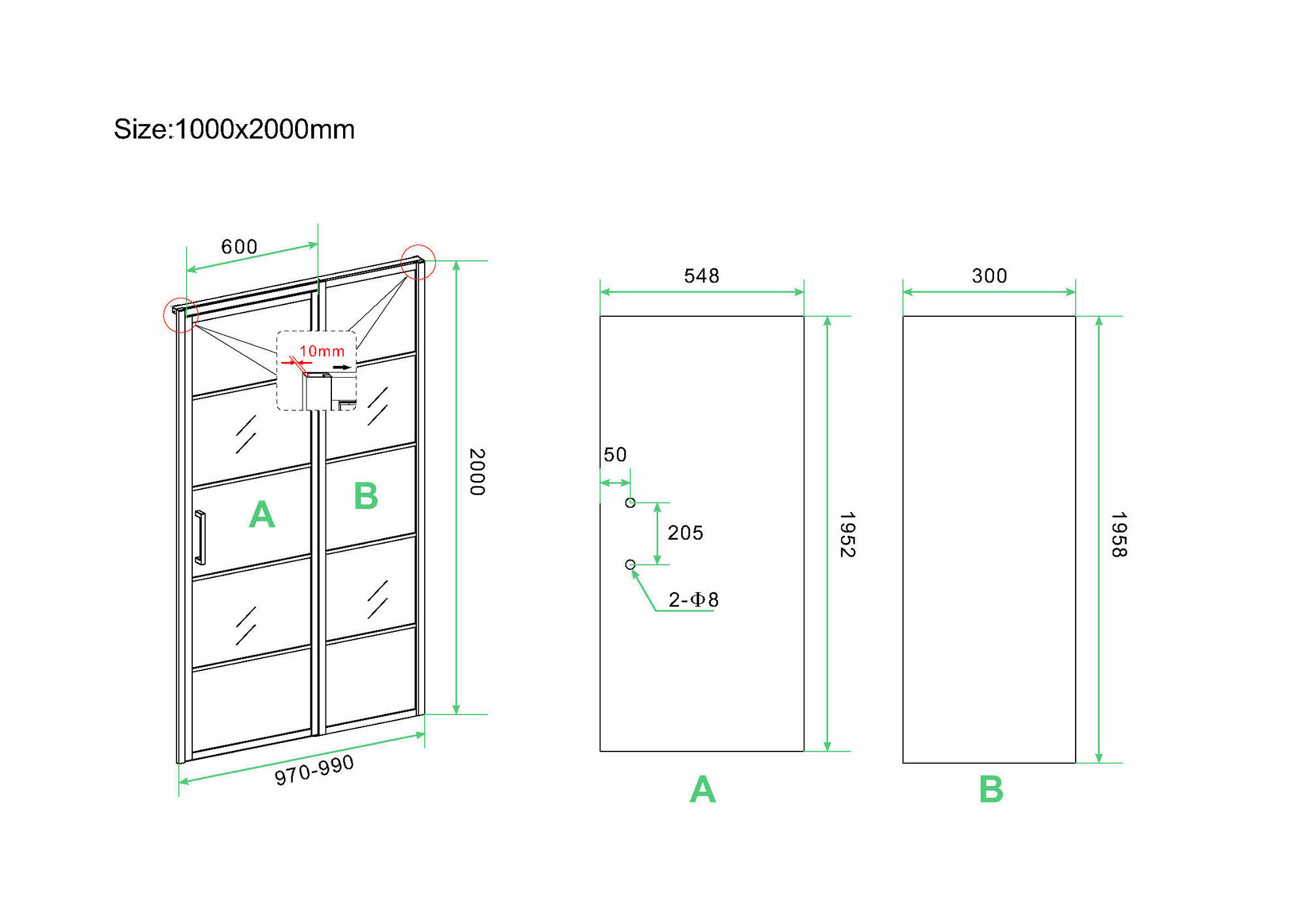 Size:1000x2000mm

600

10mm

A

B

2000

970-990

548

50

205

2-Φ8

1952

A

300

1958

B