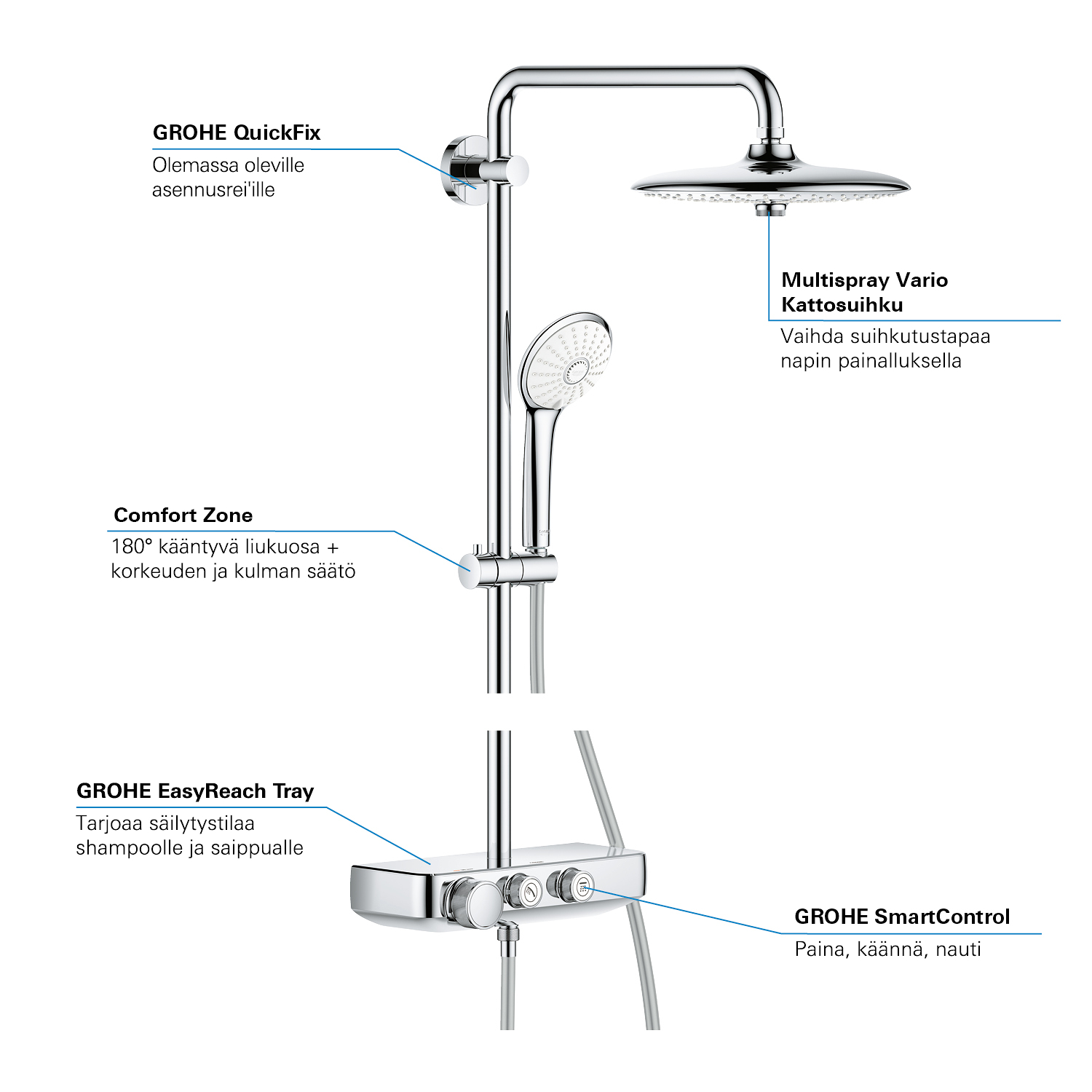 GROHE QuickFix
Olemassa oleville asennusrei'ille

Multispray Vario Kattosuihku
Vaihda suihkutustapaa napin painalluksella

Comfort Zone
180° kääntyvä liukuosa + korkeuden ja kulman säätö

GROHE EasyReach Tray
Tarjoaa säilytystilaa shampoolle ja saippualle

GROHE SmartControl
Paina, käännä, nauti