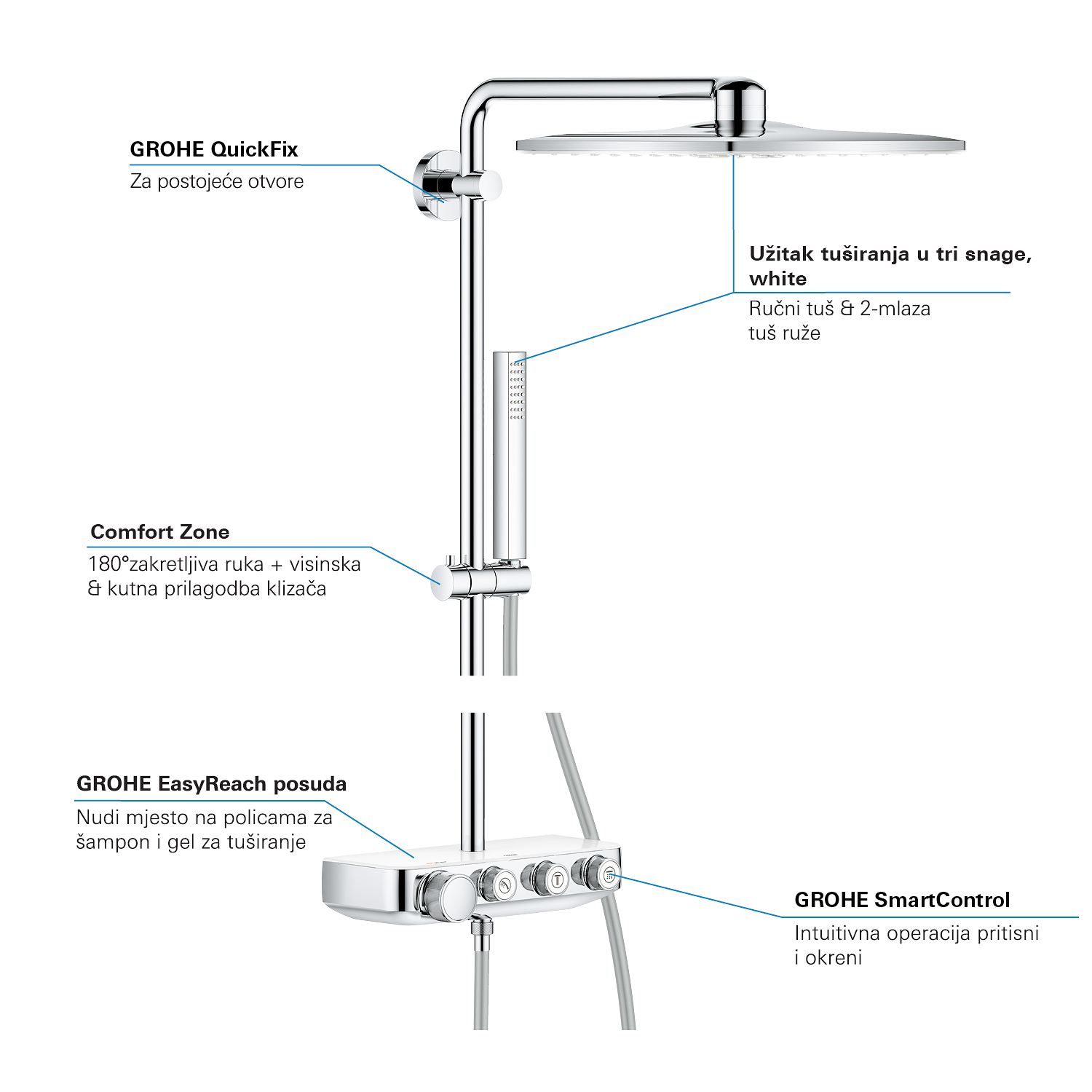 GROHE QuickFix
Za postojeće otvore

Užitak tuširanja u tri snage, white
Ručni tuš & 2-mlaza tuš ruže

Comfort Zone
180°zakretljiva ruka + visinska & kutna prilagodba klizača

GROHE EasyReach posuda
Nudi mjesto na policama za šampon i gel za tuširanje

GROHE SmartControl
Intuitivna operacija pritisni i okreni