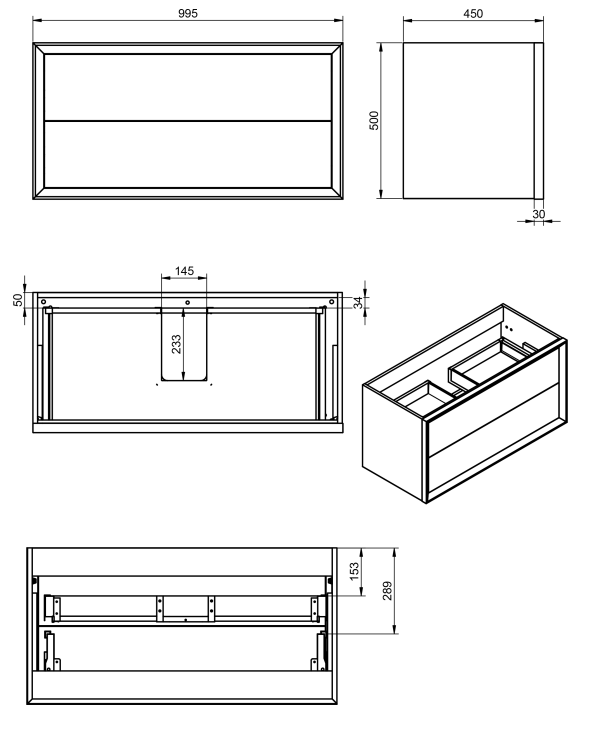 995

450

500

30

145

50

34

233

153

289