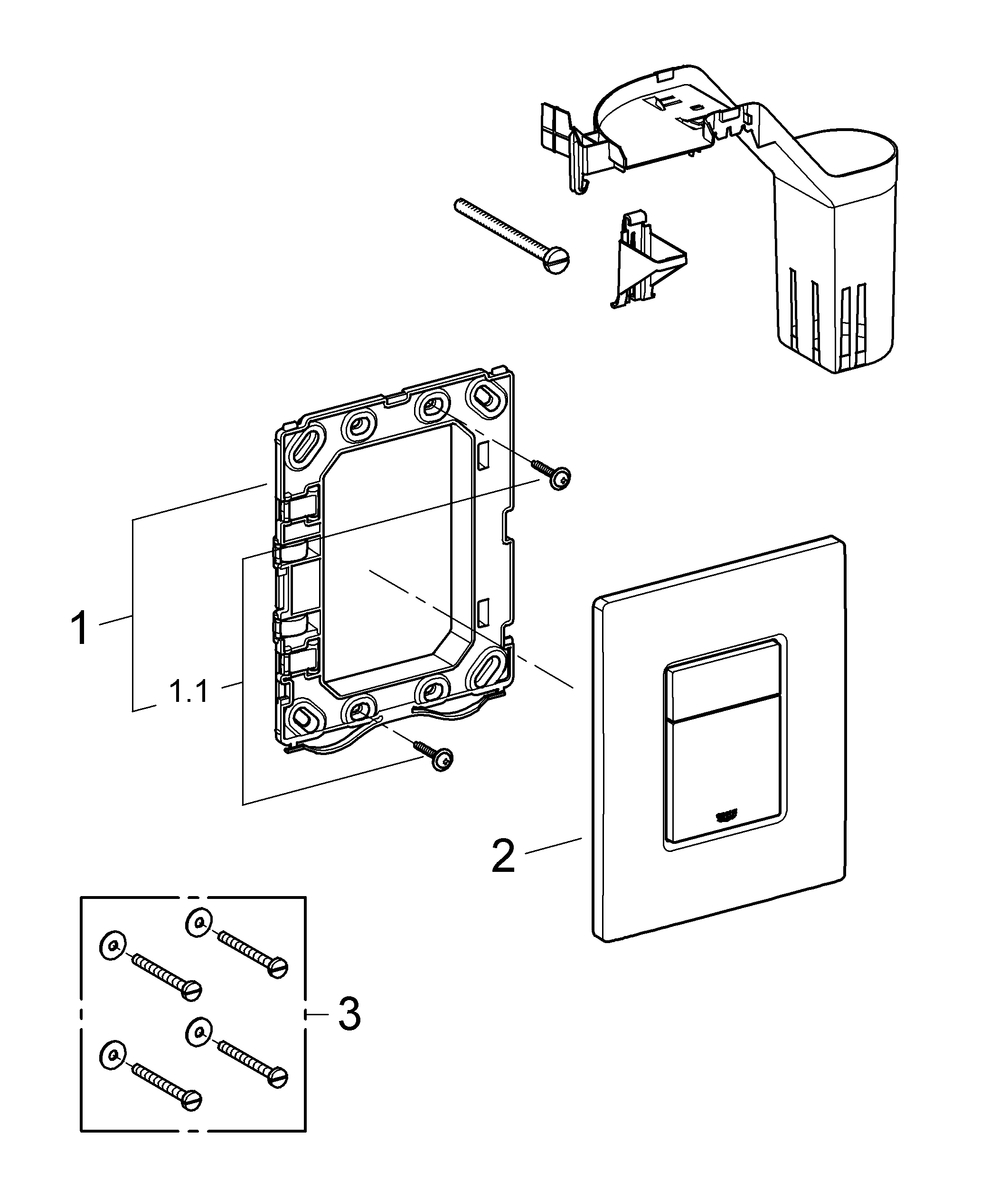 1

1.1

2

3