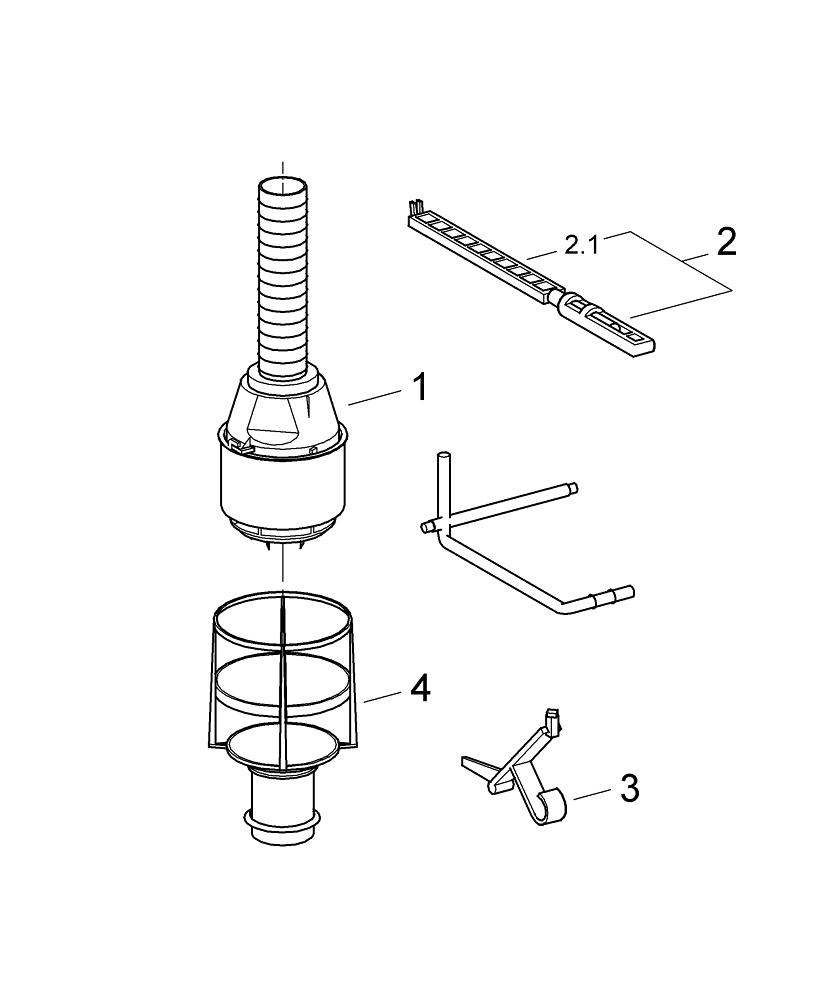 2.1
2
1
4
3