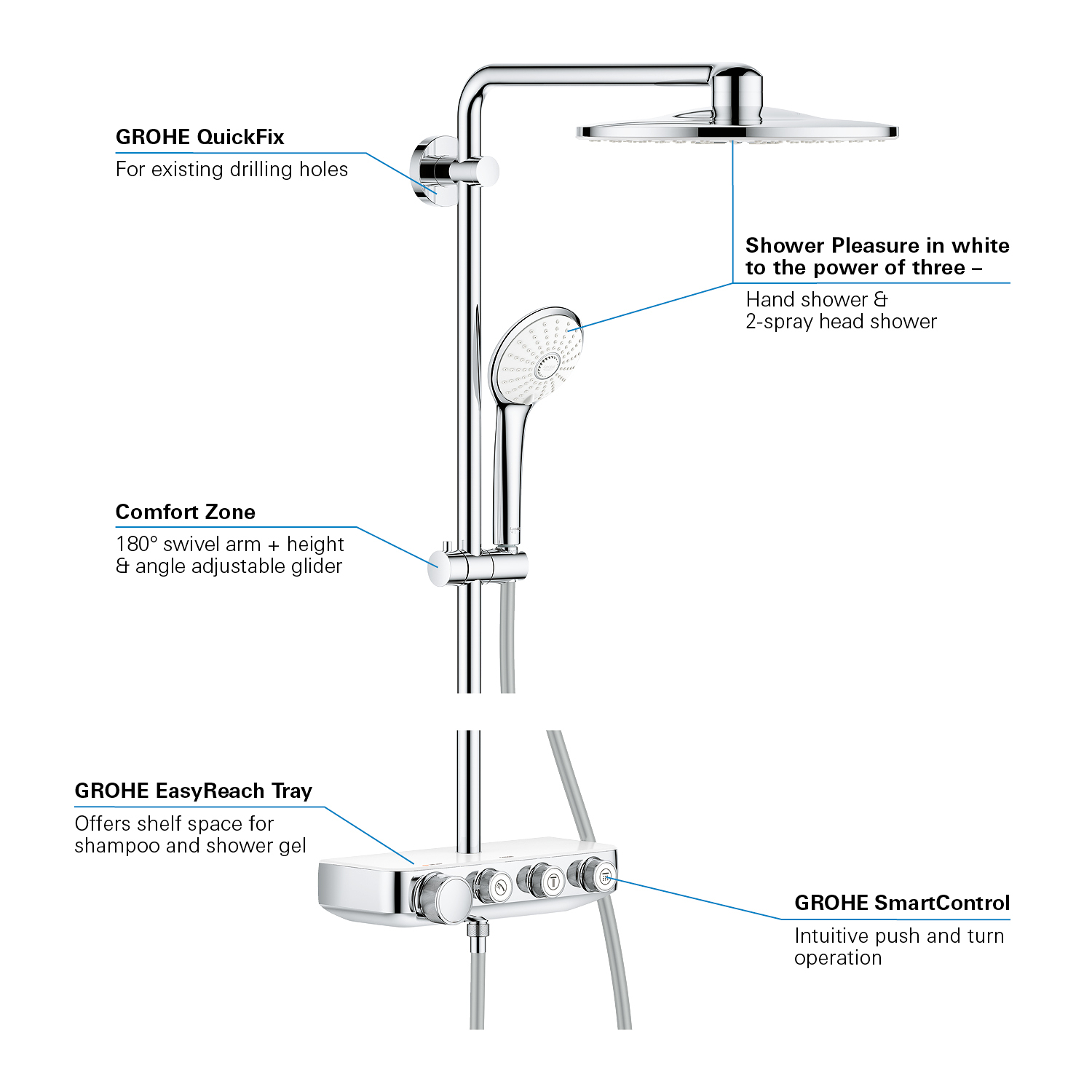 GROHE QuickFix
For existing drilling holes

Shower Pleasure in white to the power of three –
Hand shower &
2-spray head shower

Comfort Zone
180° swivel arm + height & angle adjustable glider

GROHE EasyReach Tray
Offers shelf space for shampoo and shower gel

GROHE SmartControl
Intuitive push and turn operation