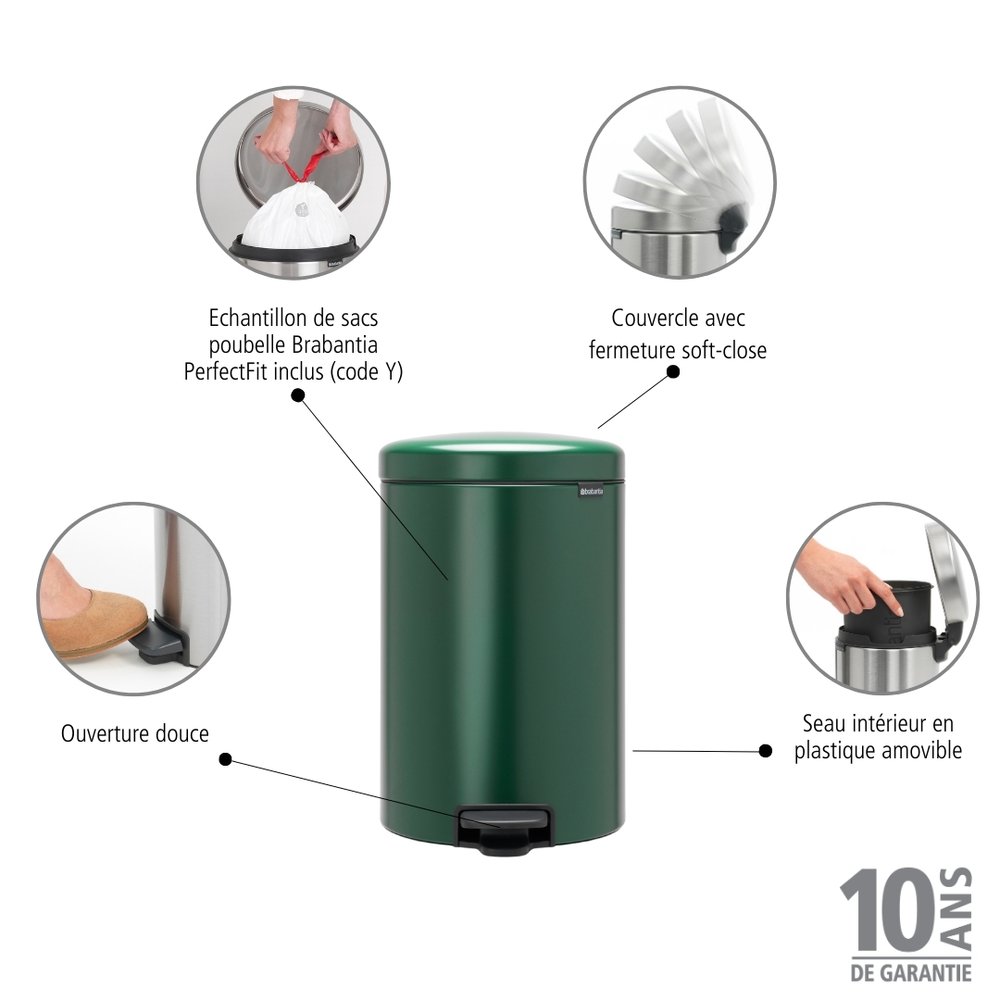 Echantillon de sacs poubelle Brabantia PerfectFit inclus (code Y)

Couvercle avec fermeture soft-close

brabantia

Ouverture douce

Seau intérieur en plastique amovible

10 ANS
DE GARANTIE