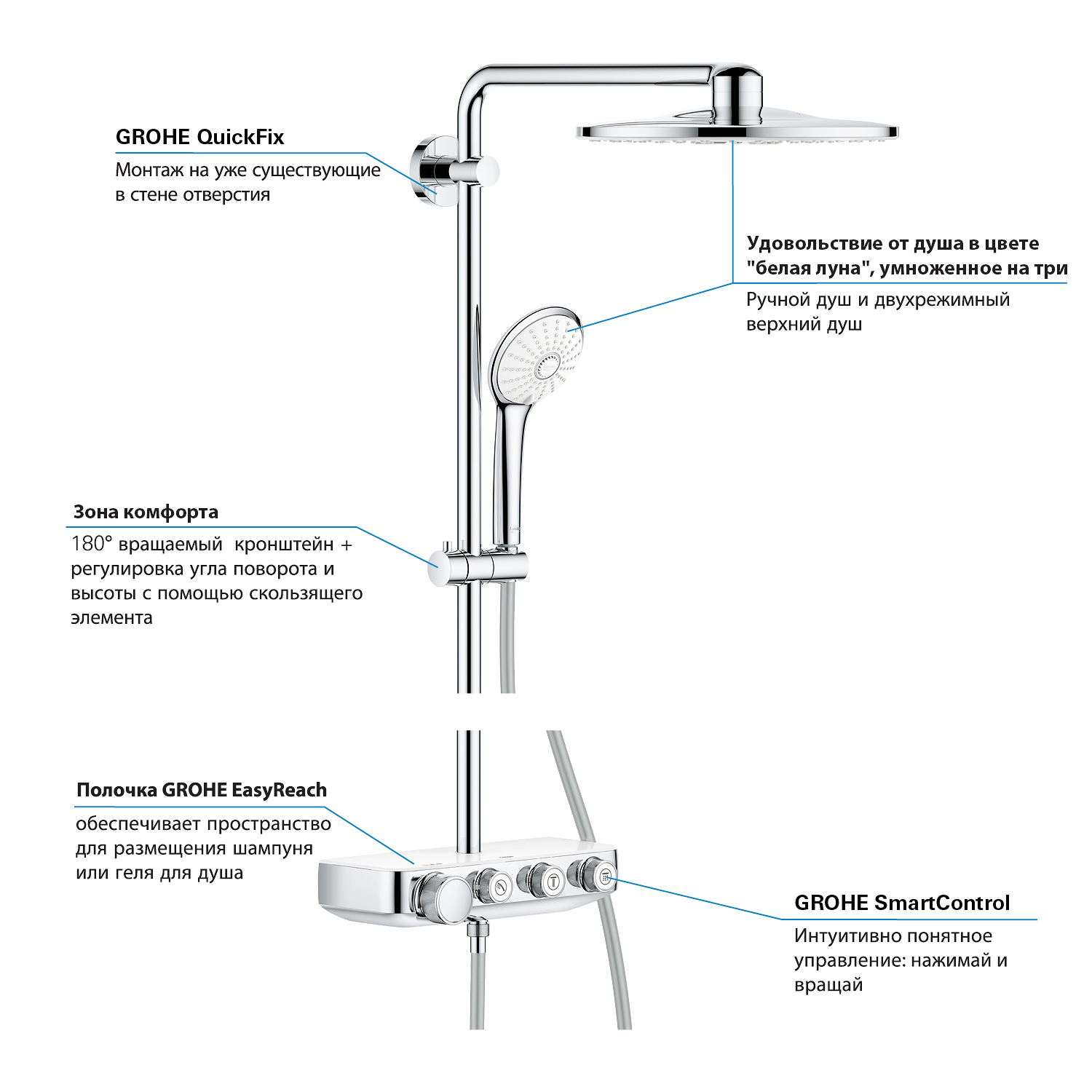 GROHE QuickFix
Монтаж на уже существующие в стене отверстия

Удовольствие от душа в цвете "белая луна", умноженное на три
Ручной душ и двухрежимный верхний душ

Зона комфорта
180° вращаемый кронштейн + регулировка угла поворота и высоты с помощью скользящего элемента

Полочка GROHE EasyReach
обеспечивает пространство для размещения шампуня или геля для душа

GROHE SmartControl
Интуитивно понятное управление: нажимай и вращай