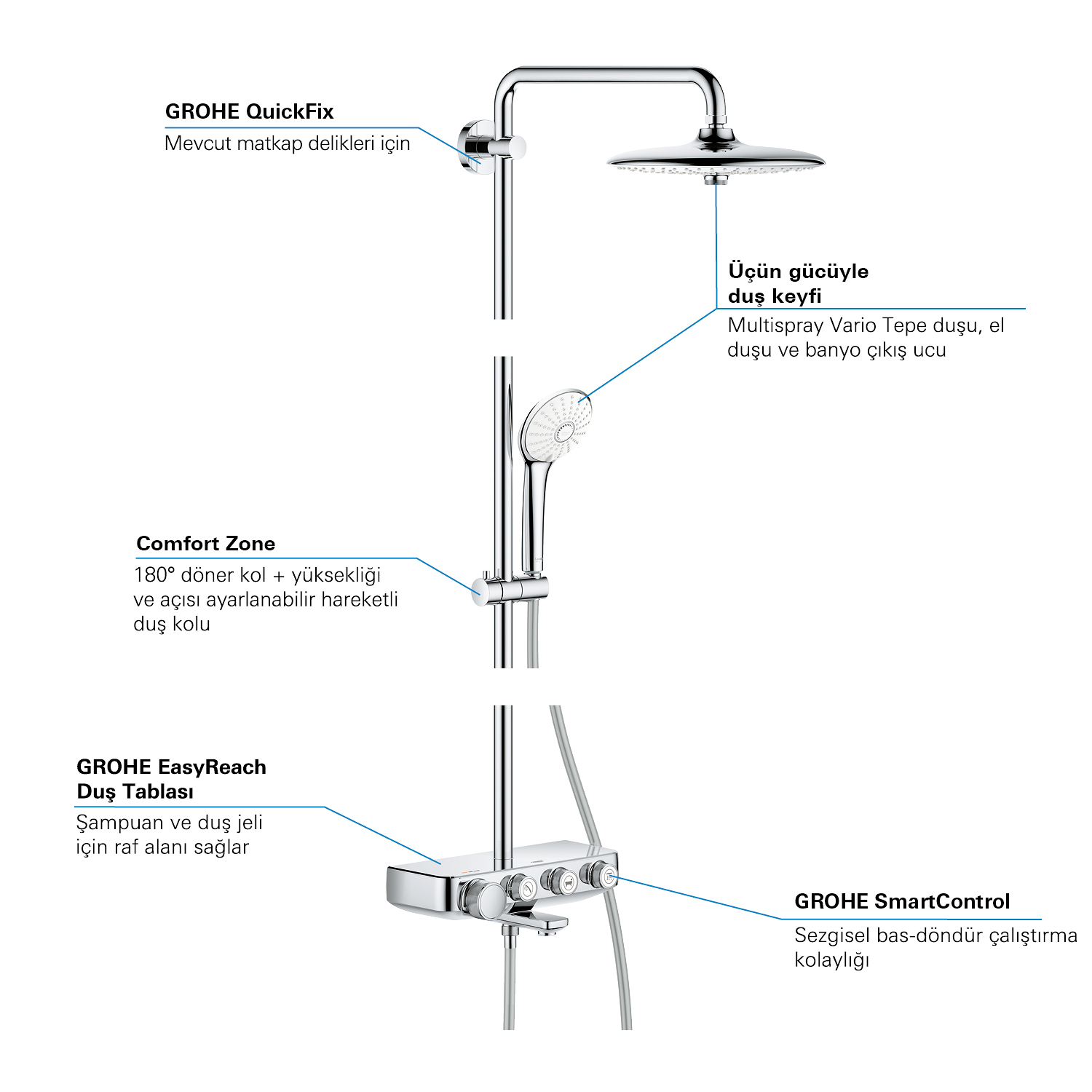 GROHE QuickFix
Mevcut matkap delikleri için

Üçün gücüyle duş keyfi
Multispray Vario Tepe duşu, el duşu ve banyo çıkış ucu

Comfort Zone
180° döner kol + yüksekliği ve açısı ayarlanabilir hareketli duş kolu

GROHE EasyReach Duş Tablası
Şampuan ve duş jeli için raf alanı sağlar

GROHE SmartControl
Sezgisel bas-döndür çalıştırma kolaylığı