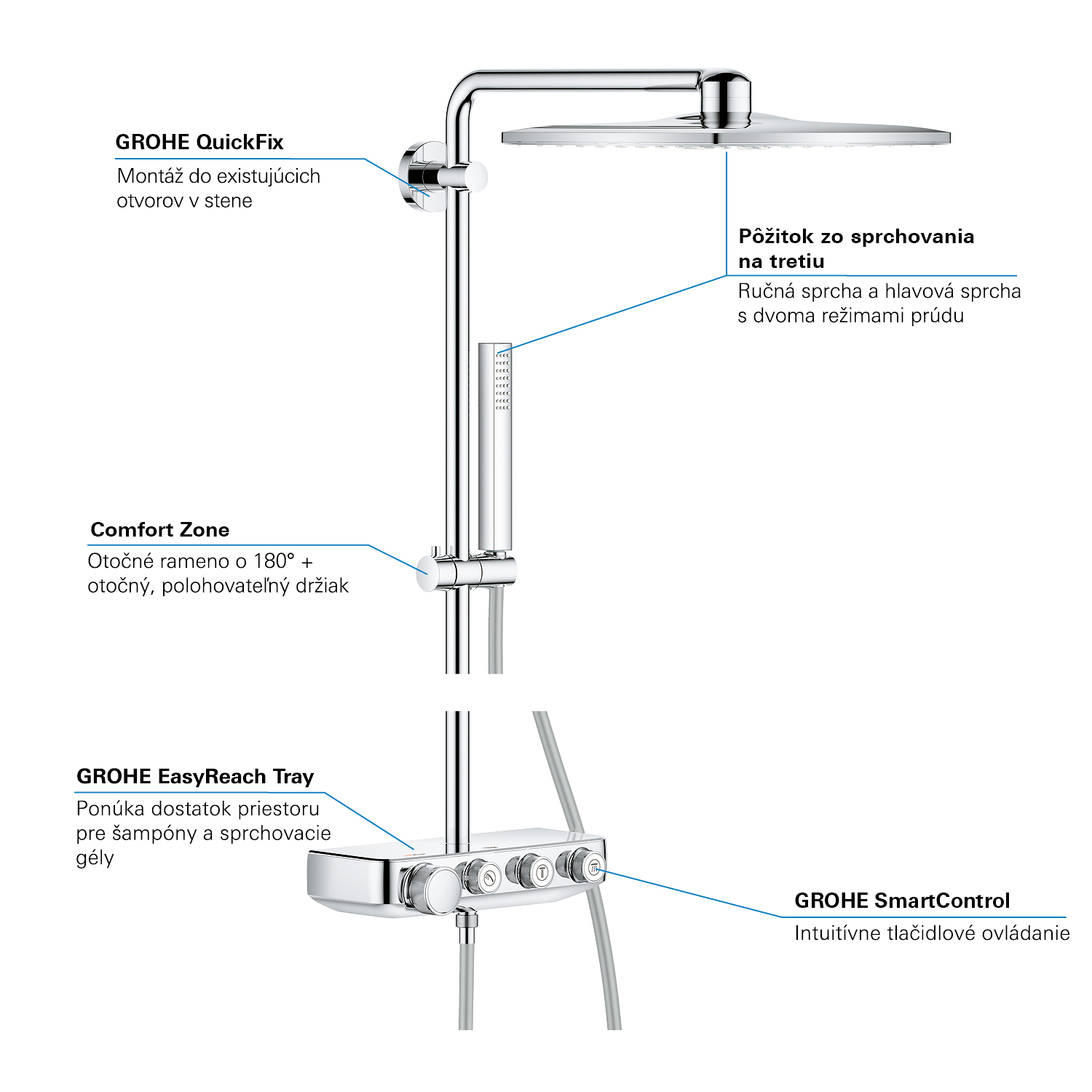 GROHE QuickFix
Montáž do existujúcich otvorov v stene

Pôžitok zo sprchovania na tretiu
Ručná sprcha a hlavová sprcha s dvoma režimami prúdu

Comfort Zone
Otočné rameno o 180° + otočný, polohovateľný držiak

GROHE EasyReach Tray
Ponúka dostatok priestoru pre šampóny a sprchovacie gély

GROHE SmartControl
Intuitívne tlačidlové ovládanie