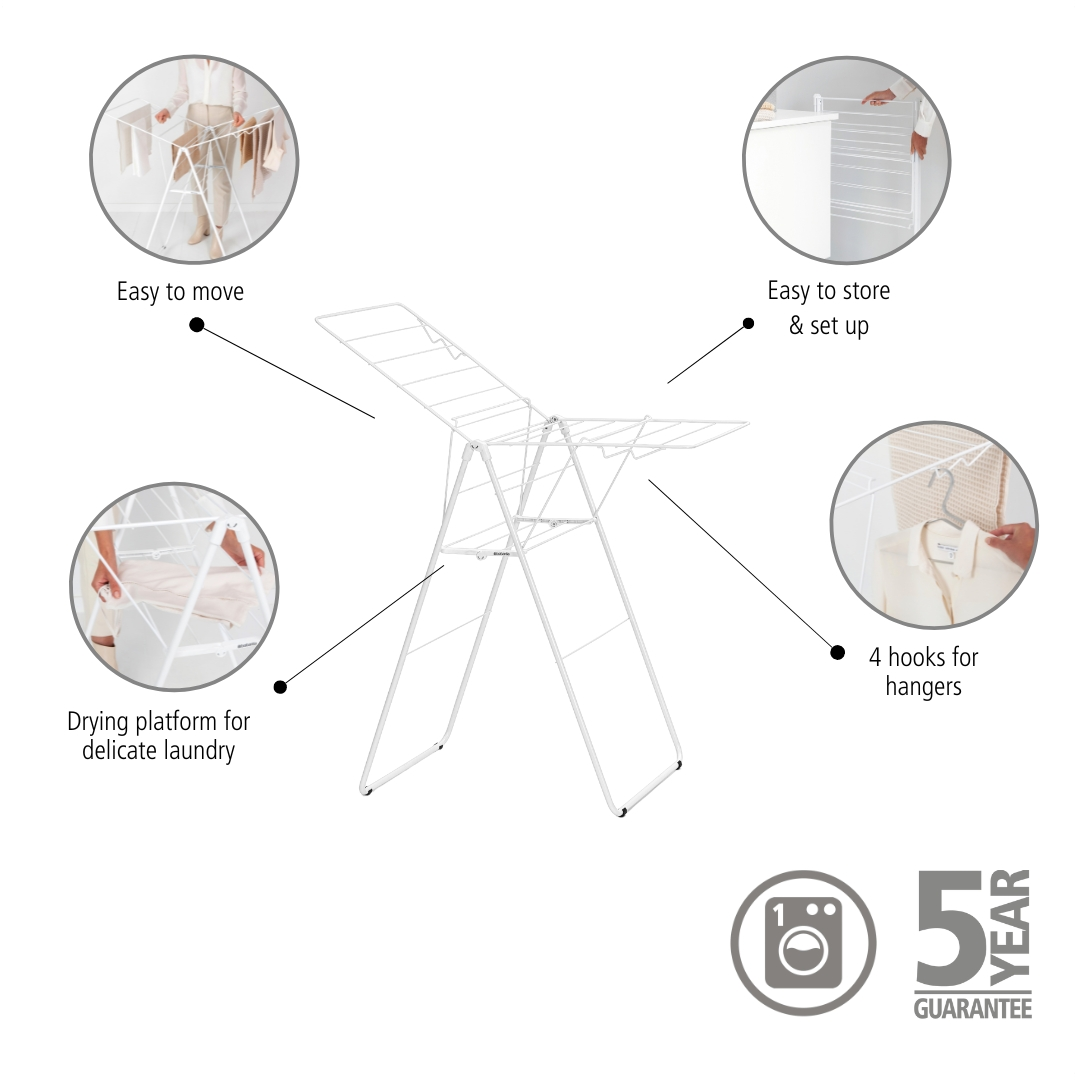 Easy to move

Easy to store & set up

Drying platform for delicate laundry

4 hooks for hangers

1

5 YEAR GUARANTEE