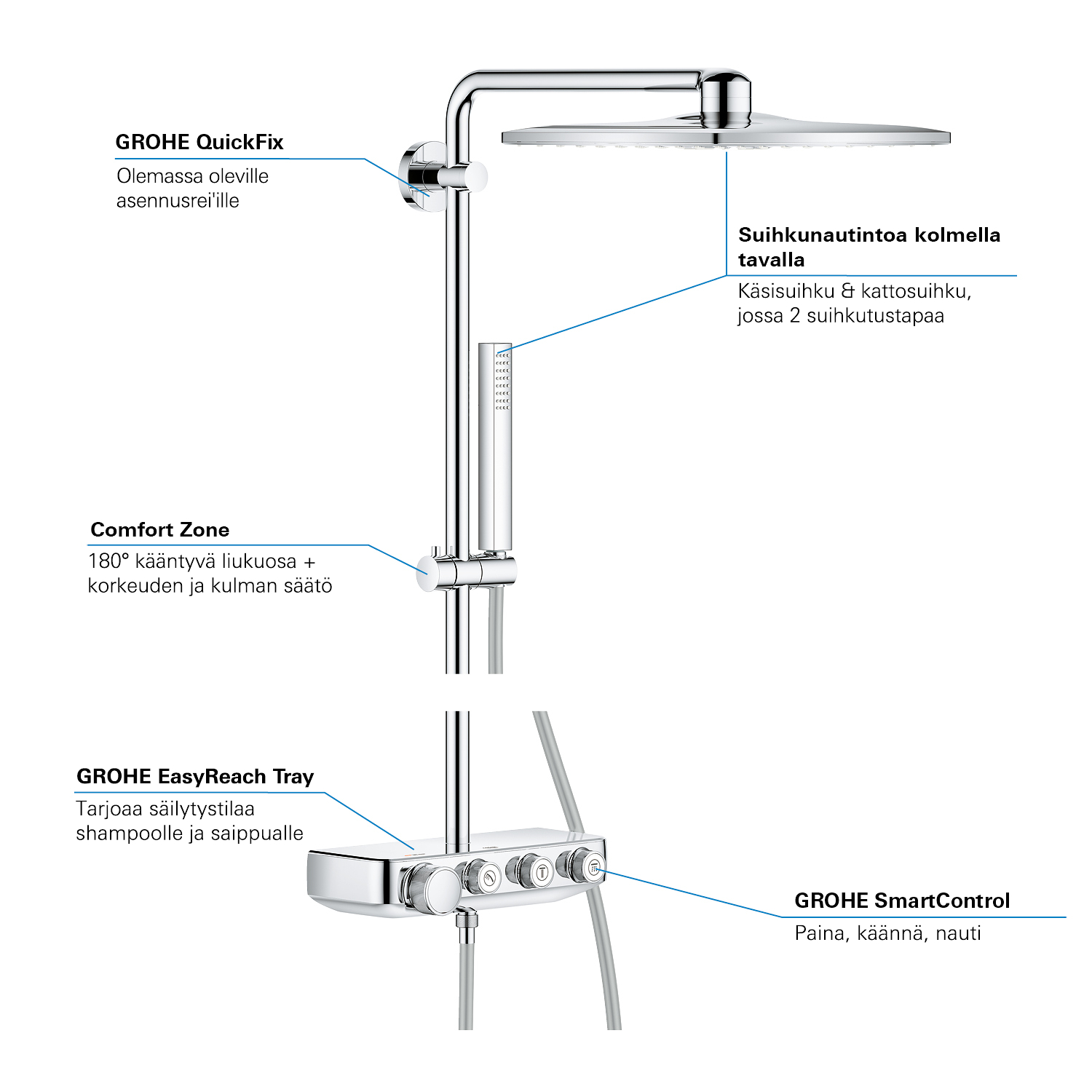 GROHE QuickFix
Olemassa oleville asennusrei'ille

Suihkunautintoa kolmella tavalla
Käsisuihku & kattosuihku, jossa 2 suihkutustapaa

Comfort Zone
180° kääntyvä liukuosa + korkeuden ja kulman säätö

GROHE EasyReach Tray
Tarjoaa säilytystilaa shampoolle ja saippualle

GROHE SmartControl
Paina, käännä, nauti