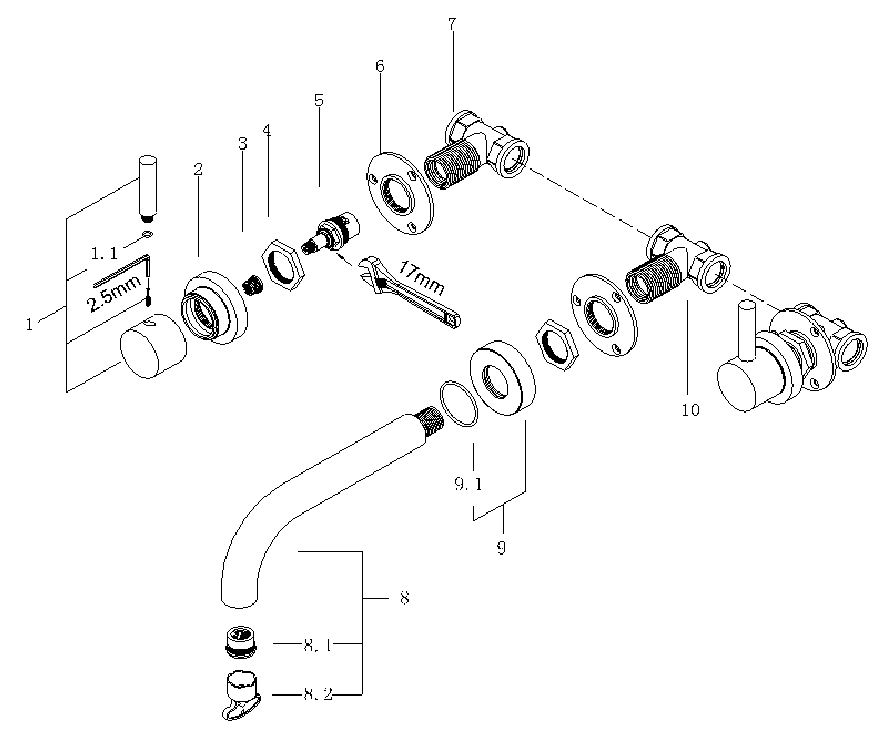 7
6
5
4
3
2
1.1
2.5mm
1
17mm
10
9.1
9
8
8.1
8.2