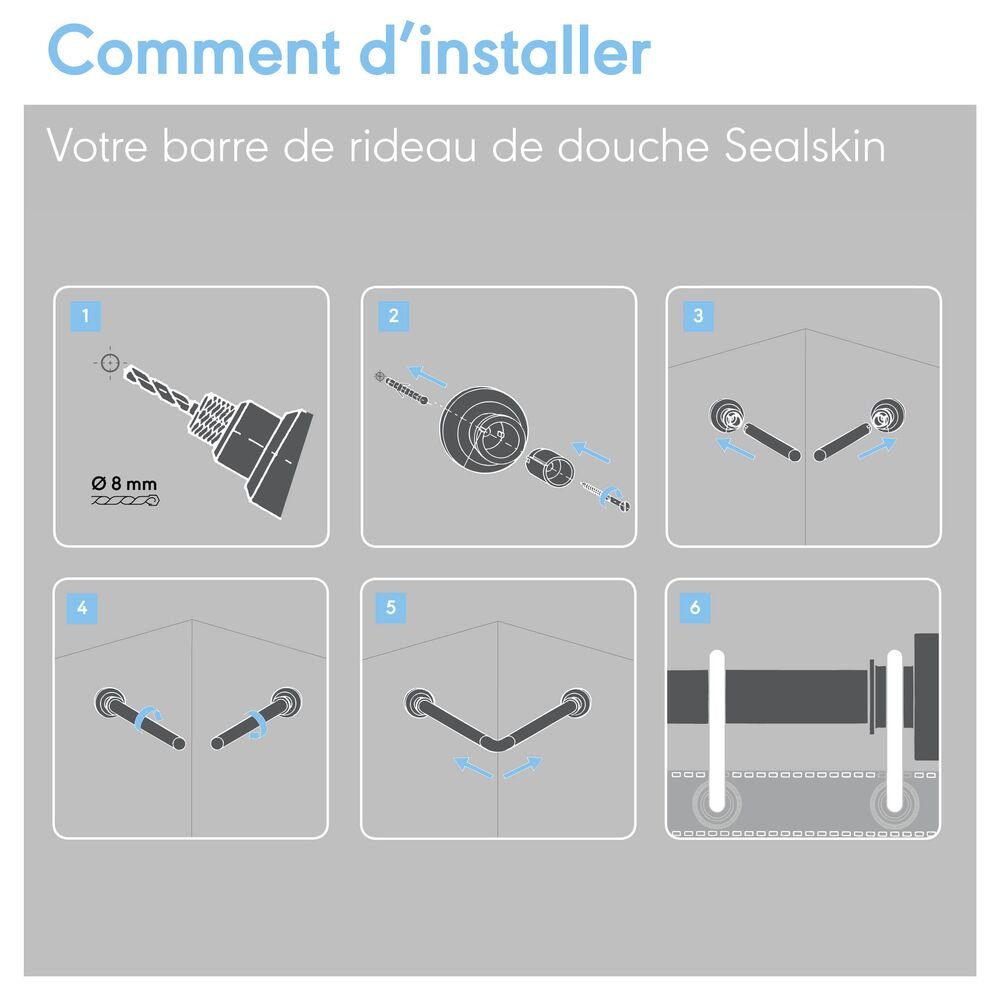 Comment d'installer

Votre barre de rideau de douche Sealskin

1

Ø 8 mm

2

3

4

5

6