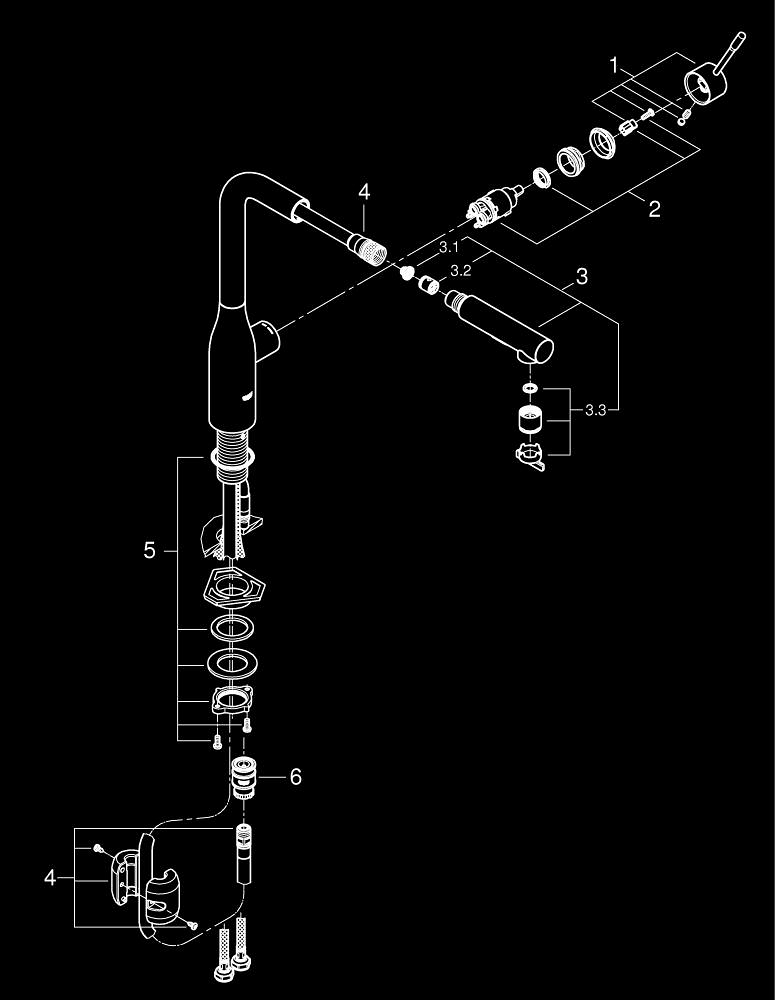 1
2
4
3.1
3.2
3
3.3
5
6
4