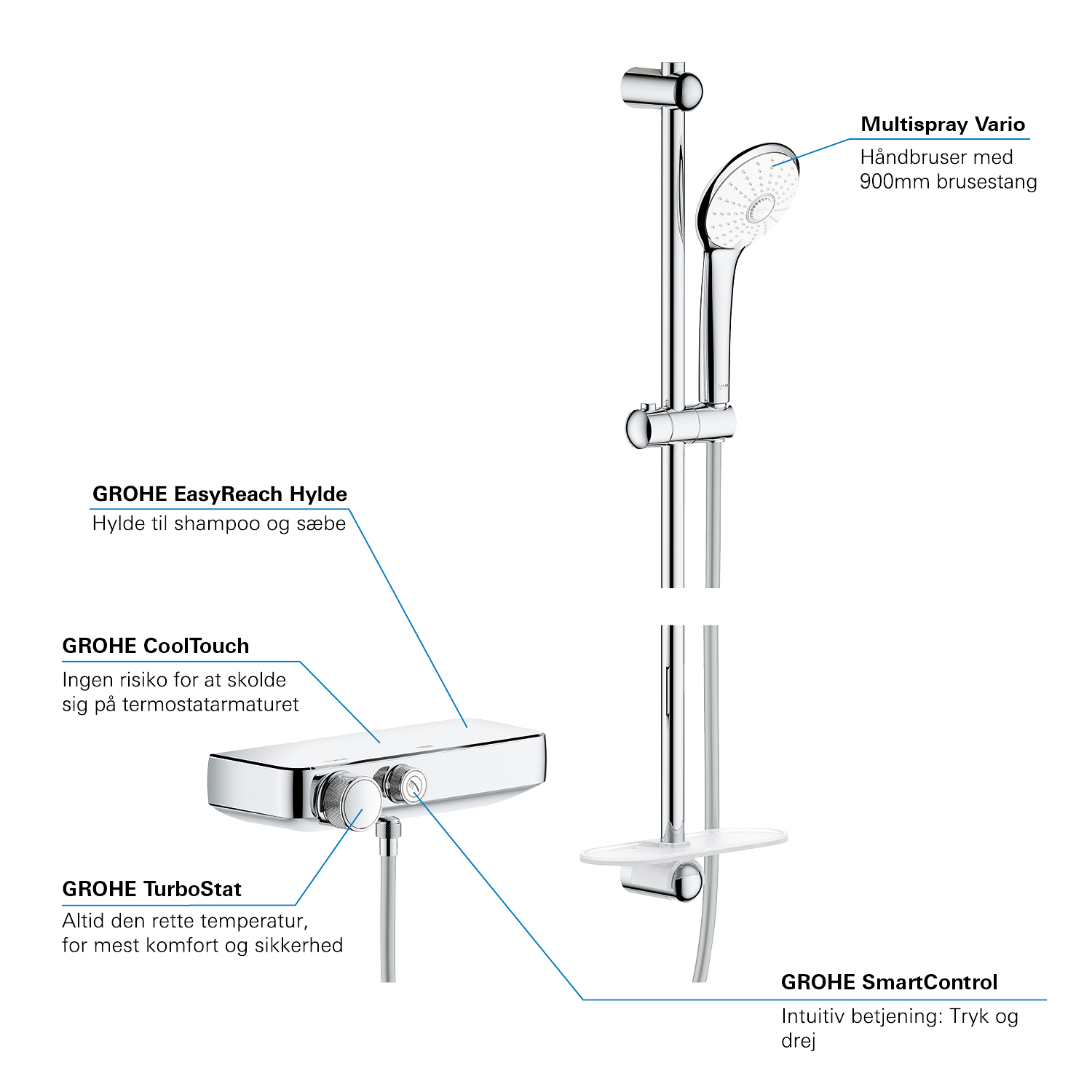 Multispray Vario
Håndbruser med 900mm brusestang

GROHE EasyReach Hylde
Hylde til shampoo og sæbe

GROHE CoolTouch
Ingen risiko for at skolde sig på termostatarmaturet

GROHE TurboStat
Altid den rette temperatur, for mest komfort og sikkerhed

GROHE SmartControl
Intuitiv betjening: Tryk og drej