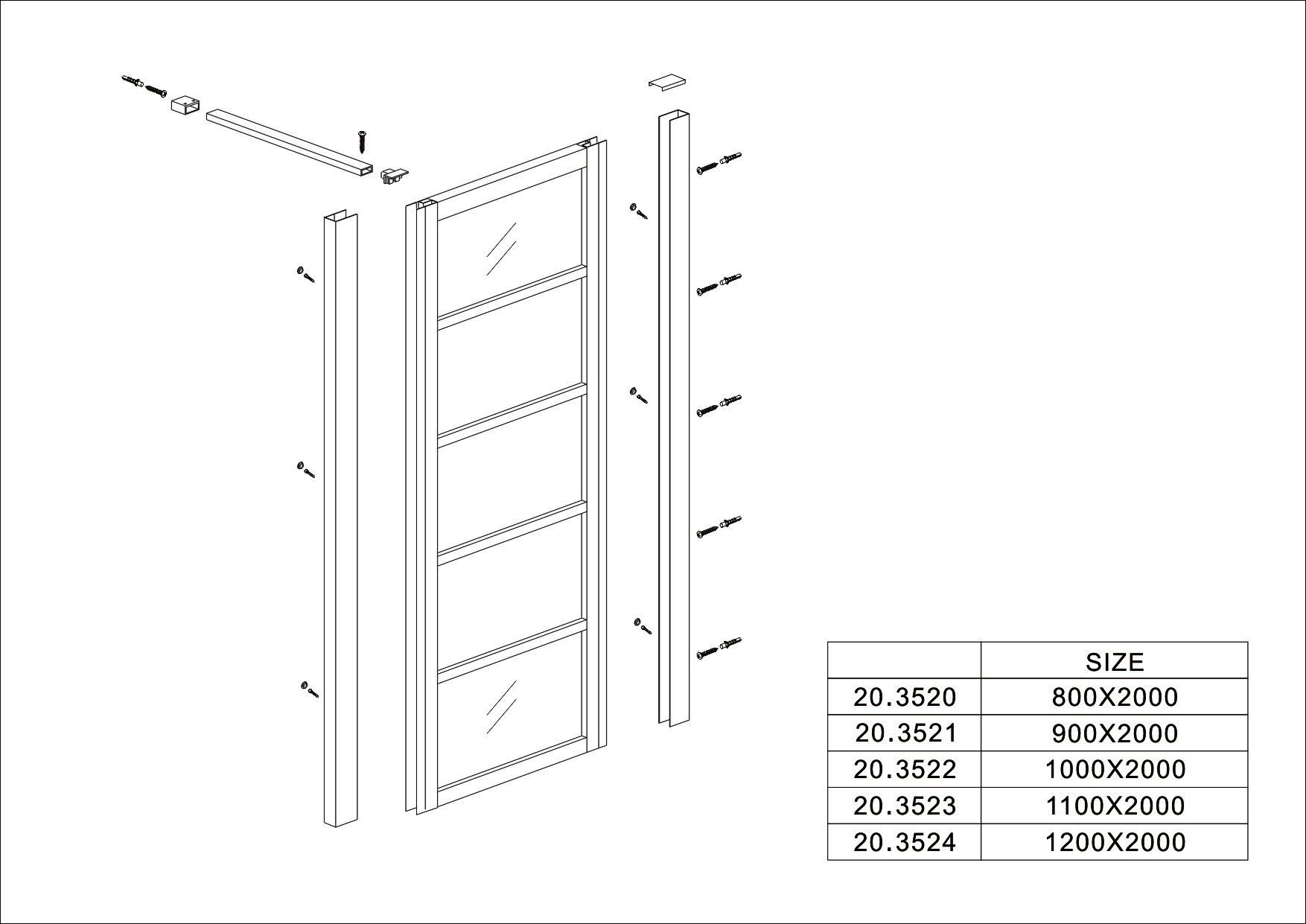 |  | SIZE |
|---|---|
| 20.3520 | 800X2000 |
| 20.3521 | 900X2000 |
| 20.3522 | 1000X2000 |
| 20.3523 | 1100X2000 |
| 20.3524 | 1200X2000 |