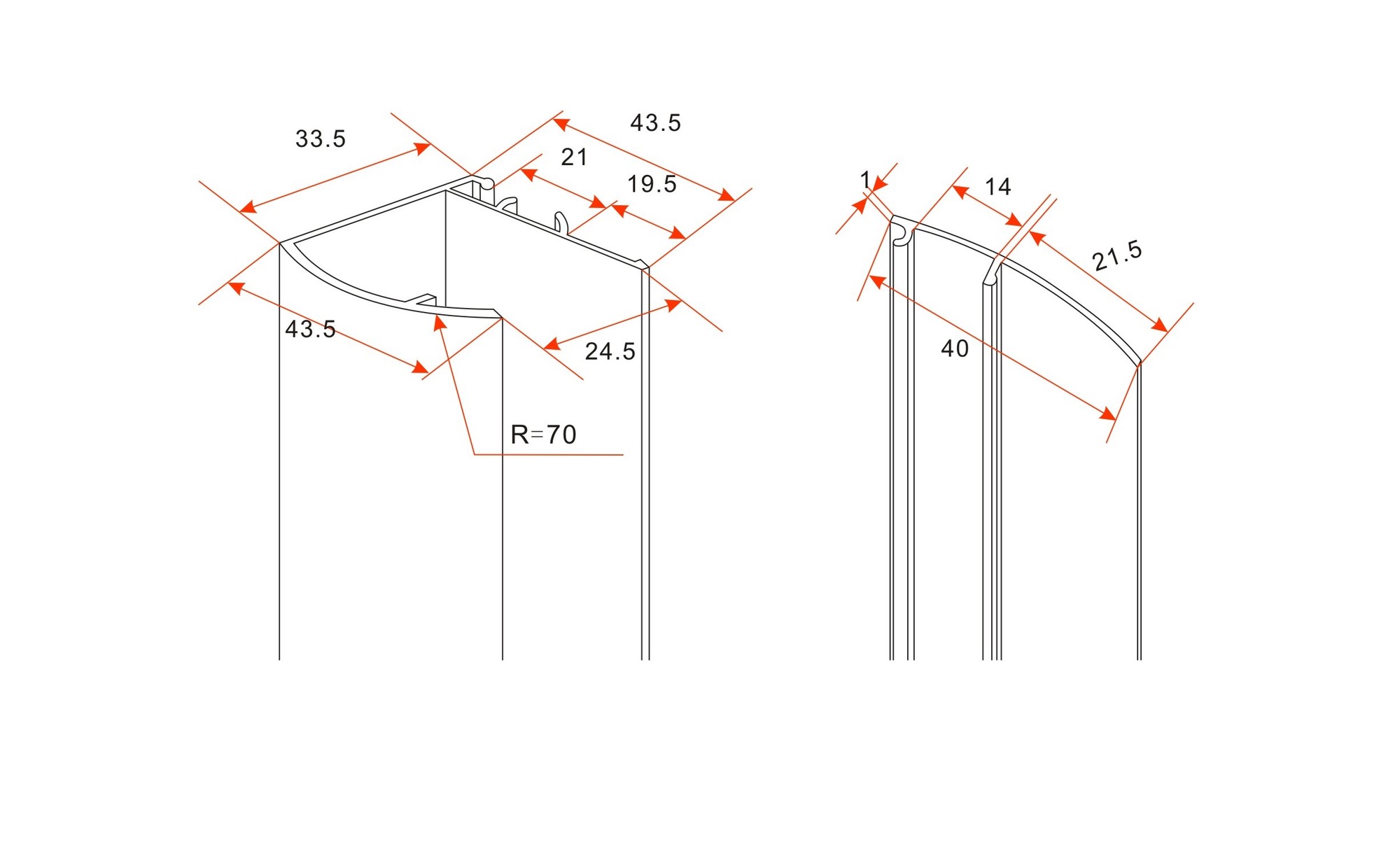 33.5

43.5

21

19.5

43.5

24.5

R=70

1

14

21.5

40