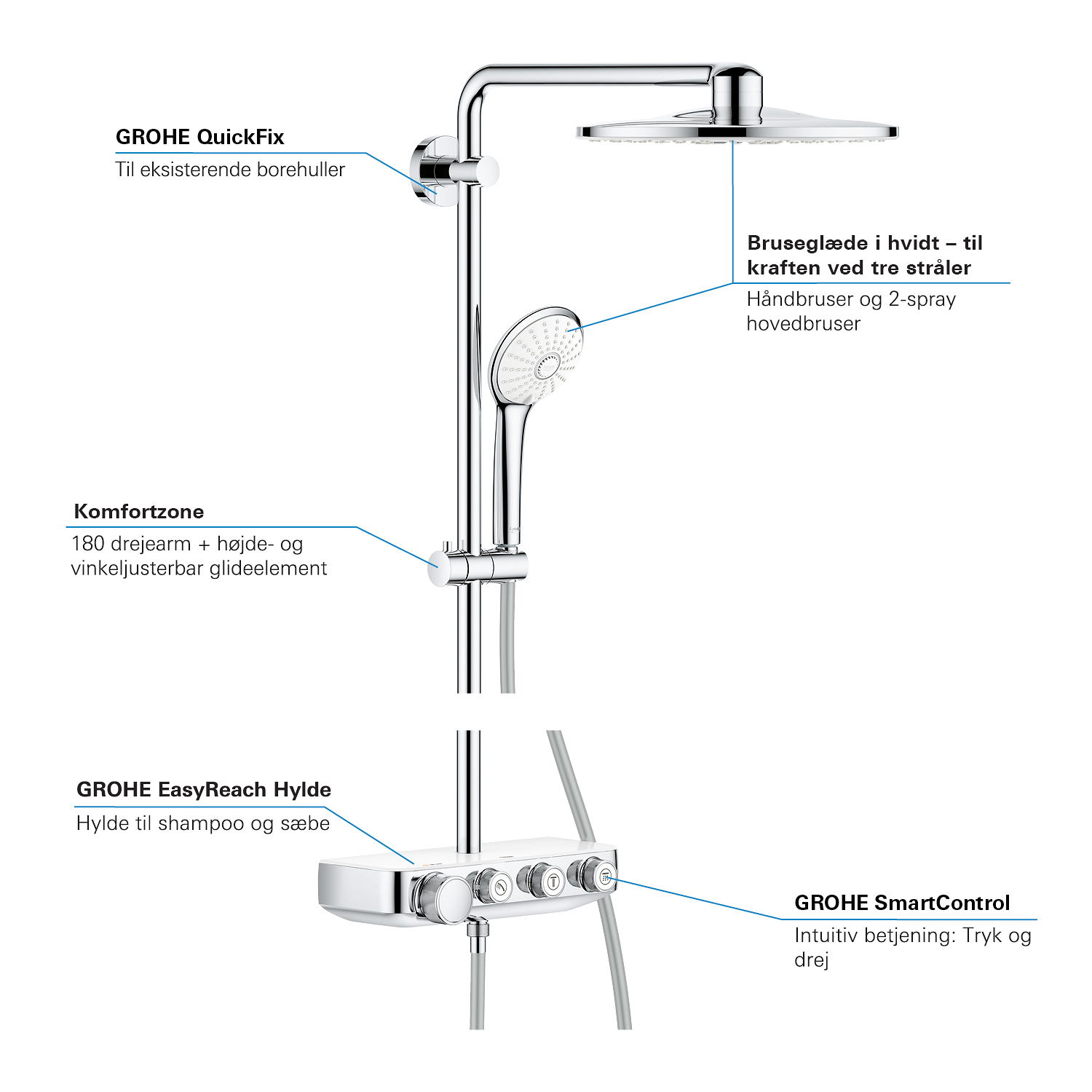 GROHE QuickFix
Til eksisterende borehuller

Bruseglæde i hvidt – til kraften ved tre stråler
Håndbruser og 2-spray hovedbruser

Komfortzone
180 drejearm + højde- og vinkeljusterbar glideelement

GROHE EasyReach Hylde
Hylde til shampoo og sæbe

GROHE SmartControl
Intuitiv betjening: Tryk og drej