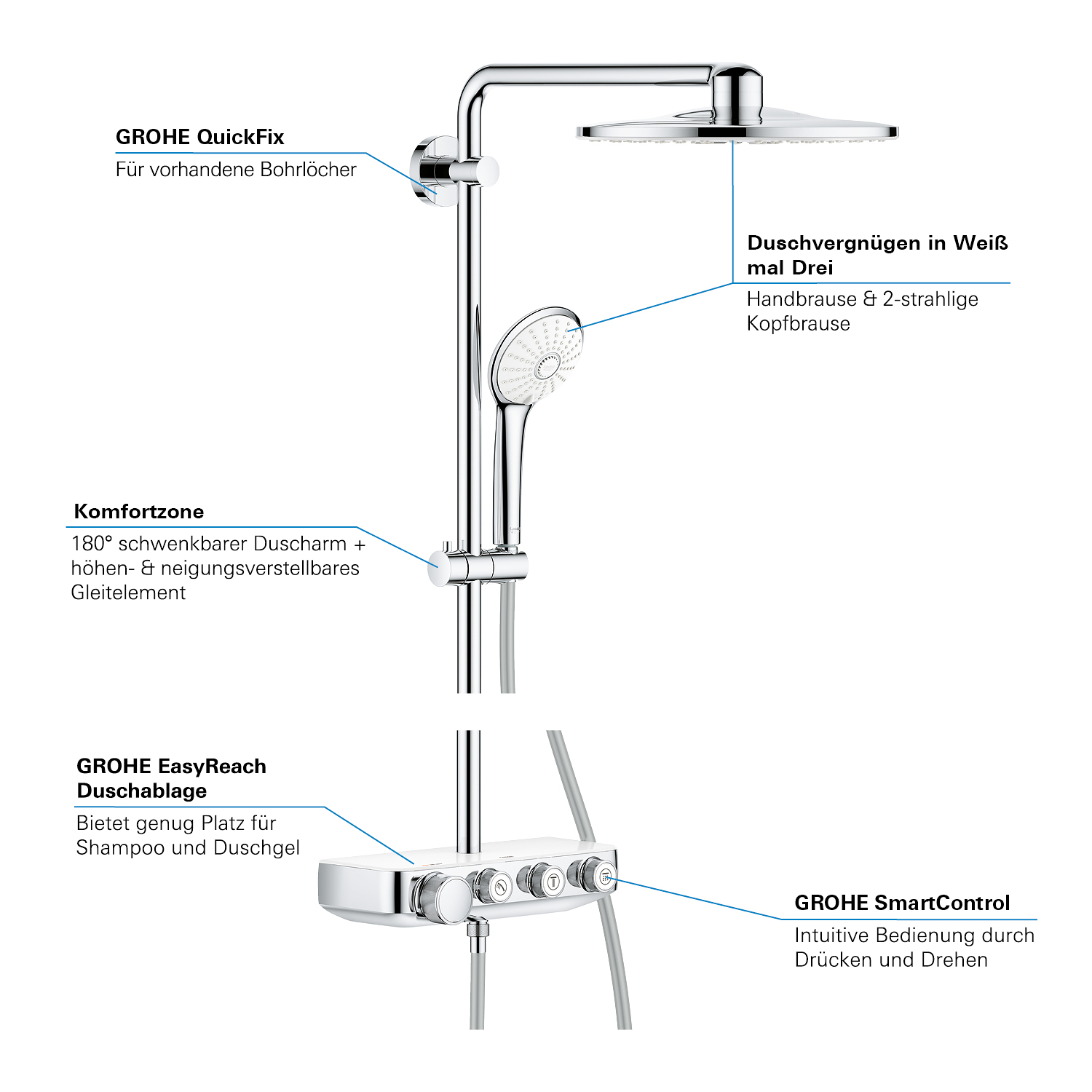 GROHE QuickFix
Für vorhandene Bohrlöcher

Duschvergnügen in Weiß mal Drei
Handbrause & 2-strahlige Kopfbrause

Komfortzone
180° schwenkbarer Duscharm + höhen- & neigungsverstellbares Gleitelement

GROHE EasyReach Duschablage
Bietet genug Platz für Shampoo und Duschgel

GROHE SmartControl
Intuitive Bedienung durch Drücken und Drehen