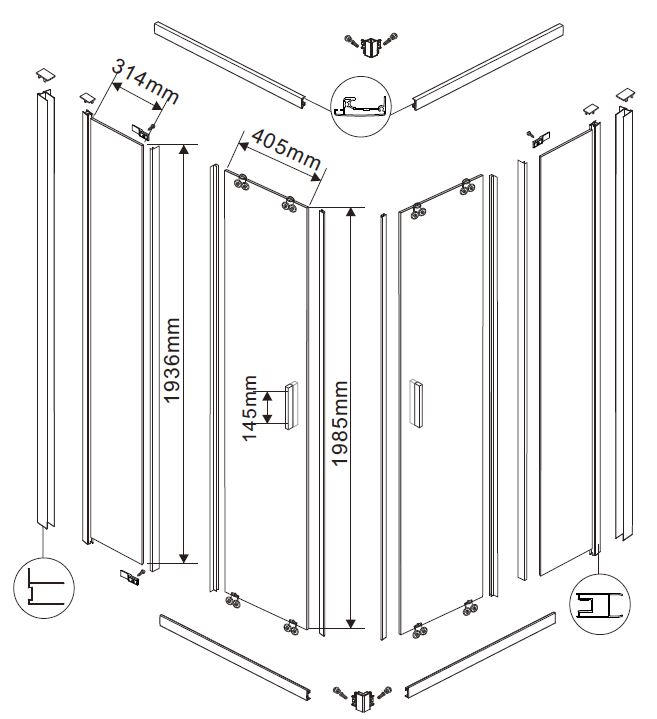 314mm
405mm
1936mm
145mm
1985mm