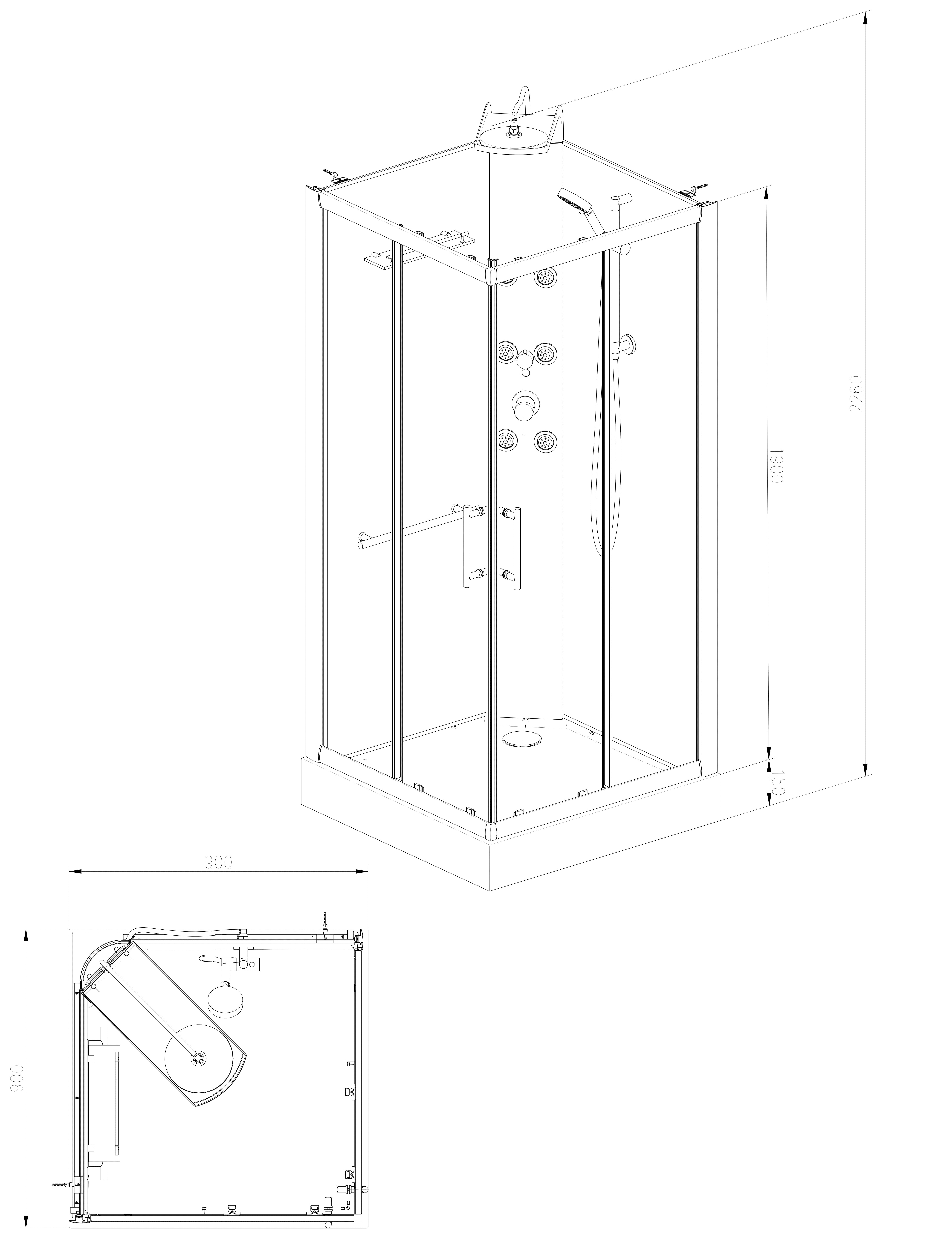 2260

1900

150

900

900