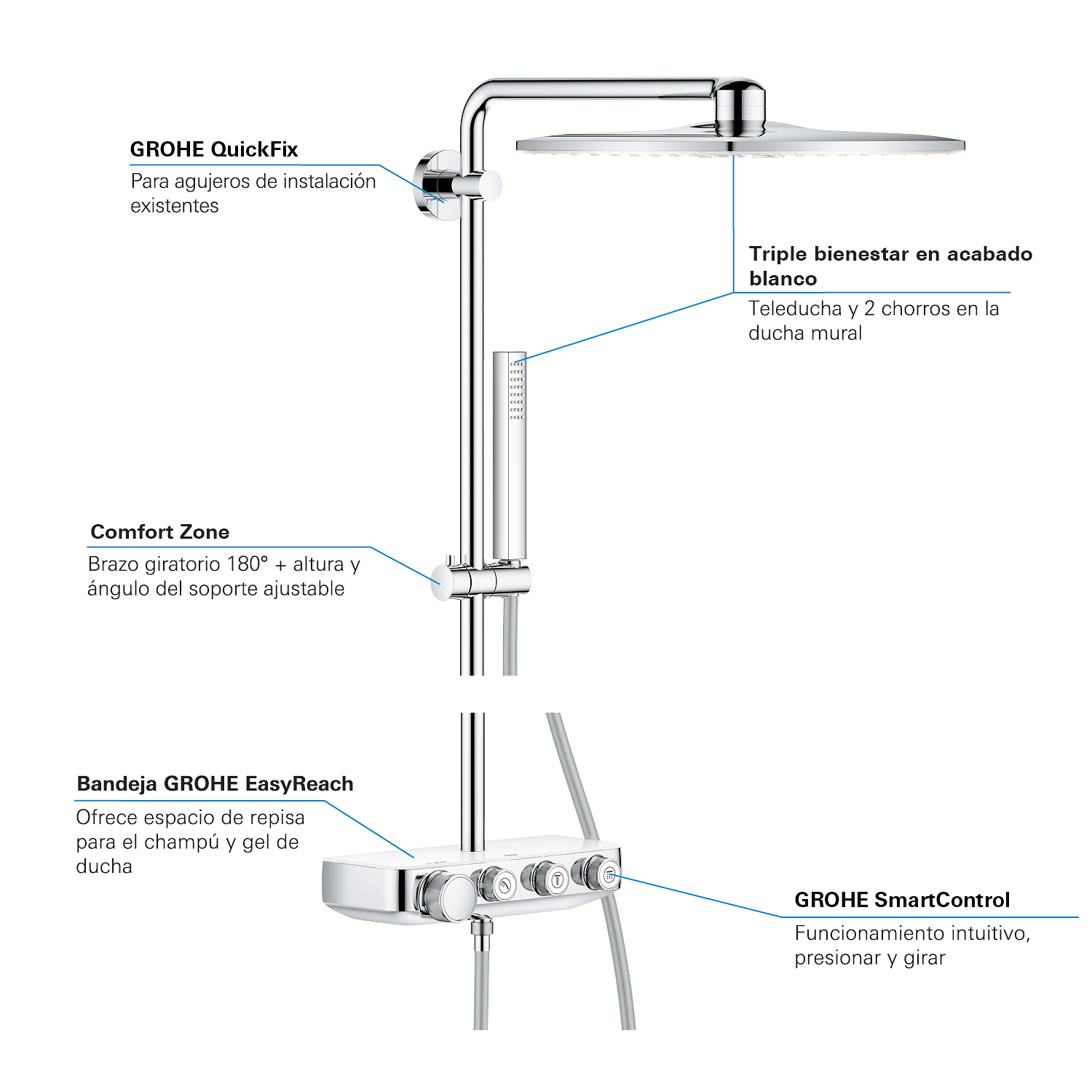 GROHE QuickFix
Para agujeros de instalación existentes

Triple bienestar en acabado blanco
Teleducha y 2 chorros en la ducha mural

Comfort Zone
Brazo giratorio 180° + altura y ángulo del soporte ajustable

Bandeja GROHE EasyReach
Ofrece espacio de repisa para el champú y gel de ducha

GROHE SmartControl
Funcionamiento intuitivo, presionar y girar