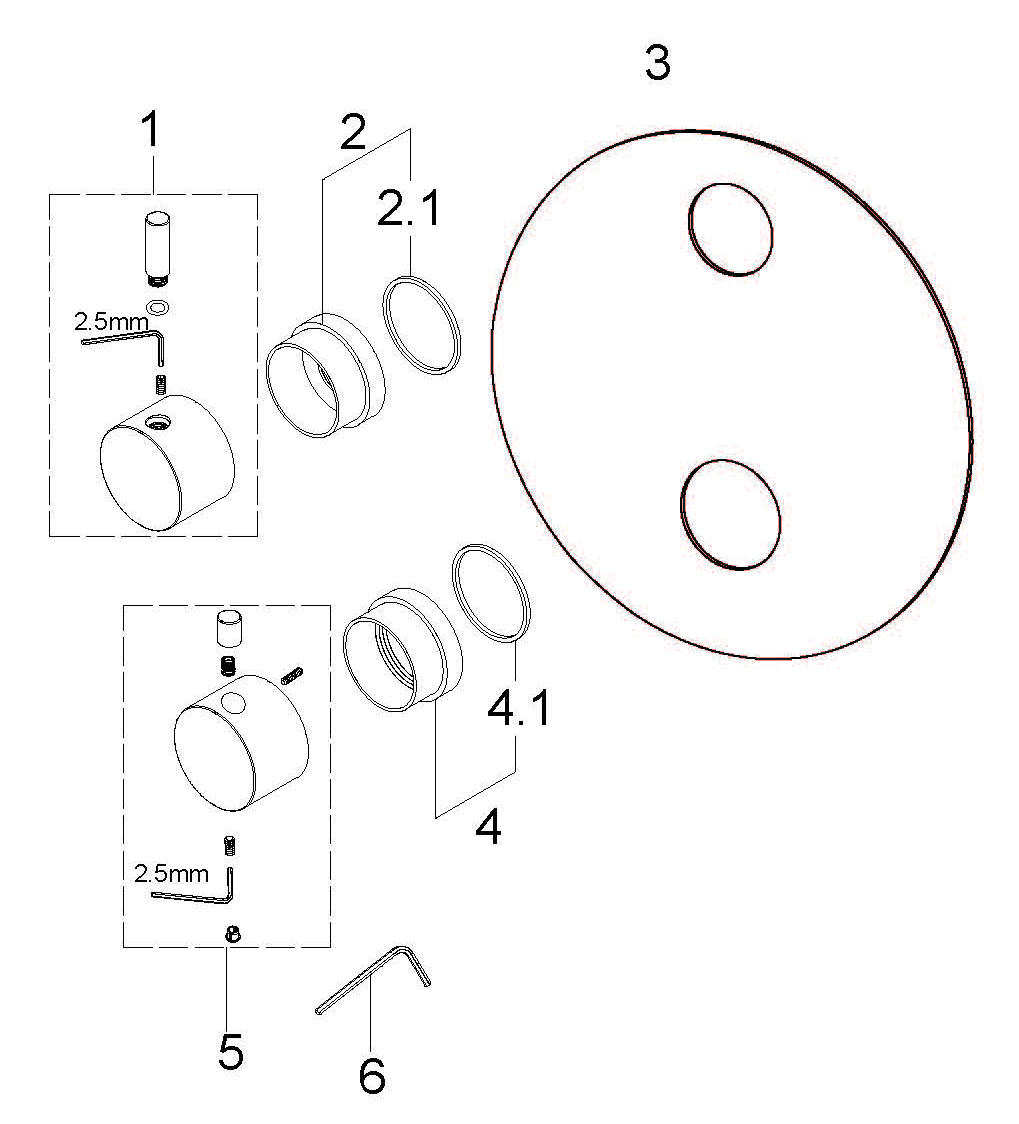 3
1
2
2.1
2.5mm
4.1
4
2.5mm
5
6