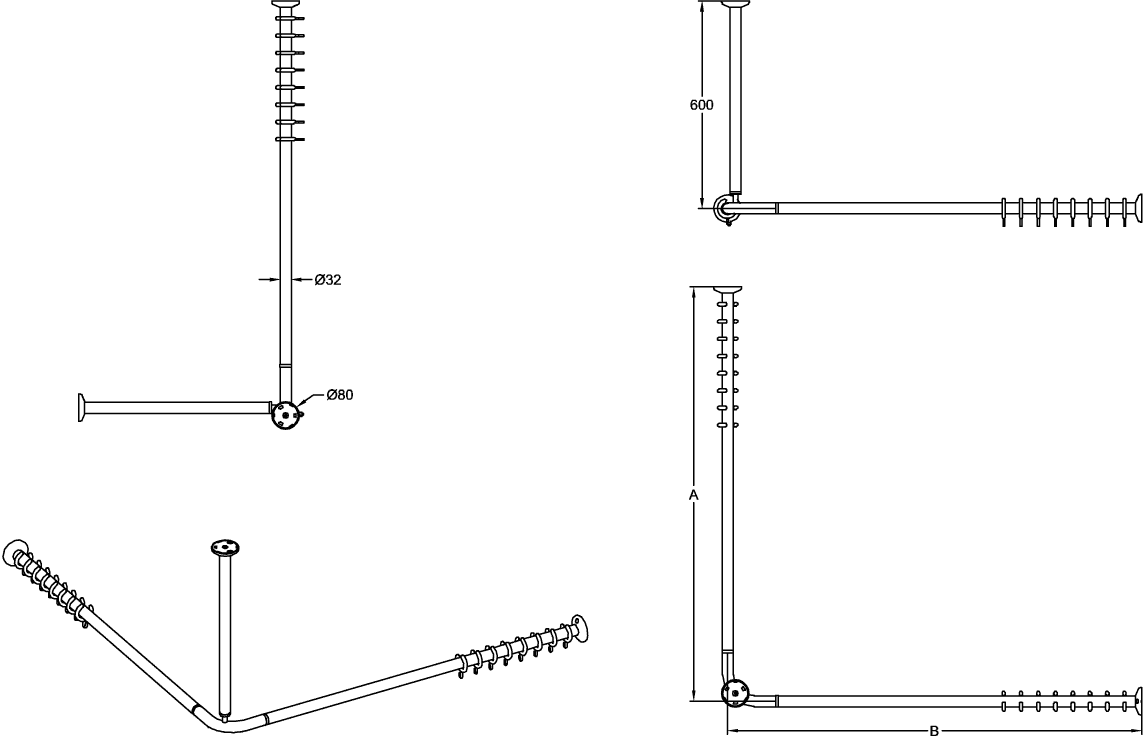 Ø32

Ø80

600

A

B