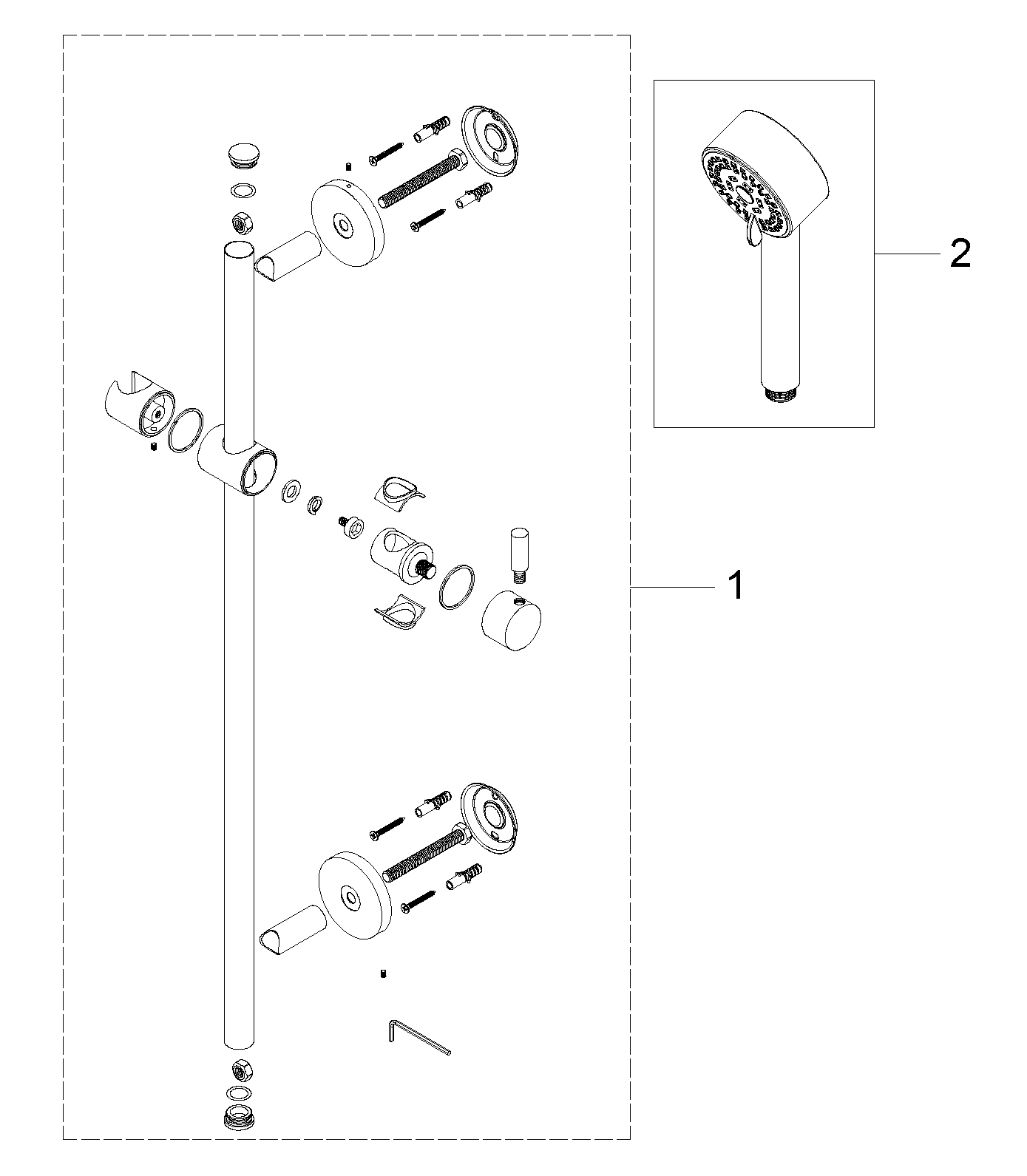 2

1