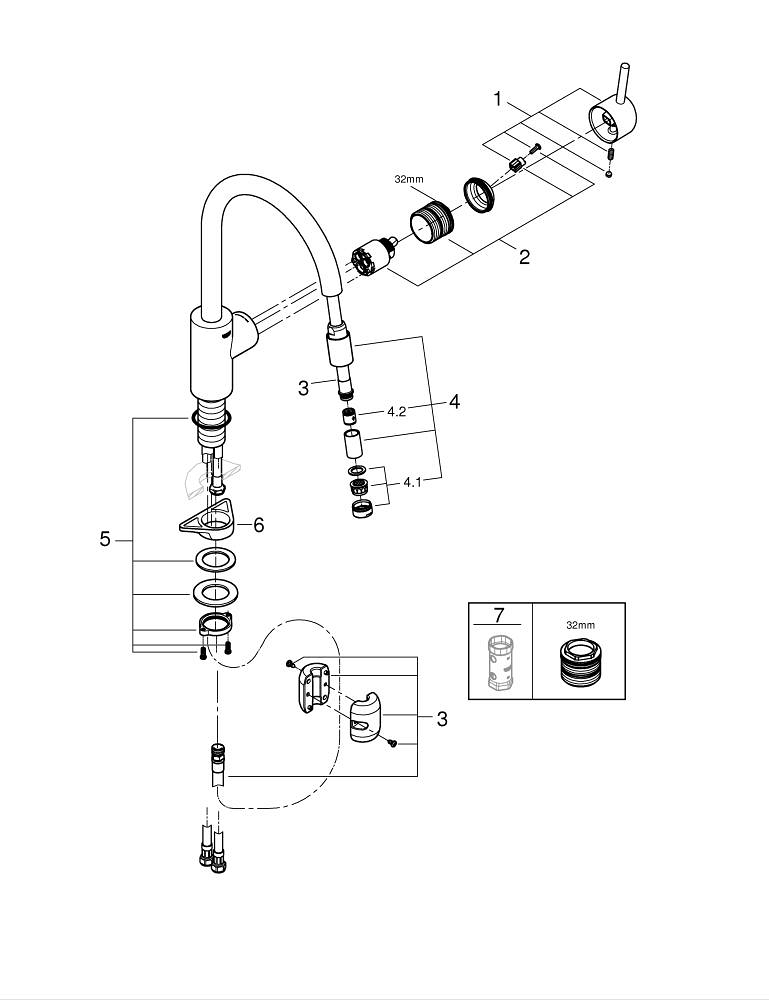 1
32mm
2
3
4.2
4
4.1
5
6
7
32mm
3