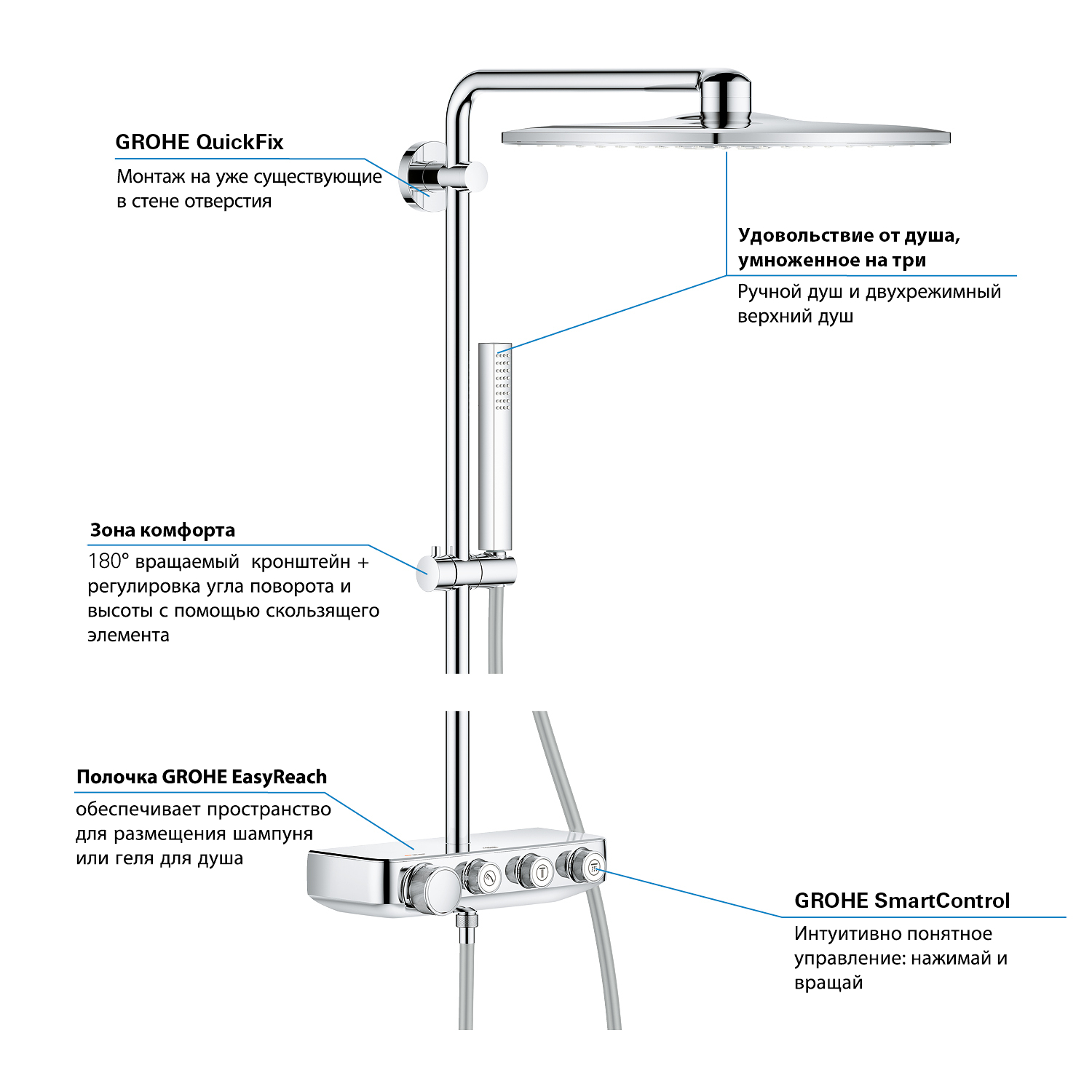 GROHE QuickFix

Монтаж на уже существующие в стене отверстия

Удовольствие от душа, умноженное на три

Ручной душ и двухрежимный верхний душ

Зона комфорта

180° вращаемый кронштейн + регулировка угла поворота и высоты с помощью скользящего элемента

Полочка GROHE EasyReach

обеспечивает пространство для размещения шампуня или геля для душа

GROHE SmartControl

Интуитивно понятное управление: нажимай и вращай