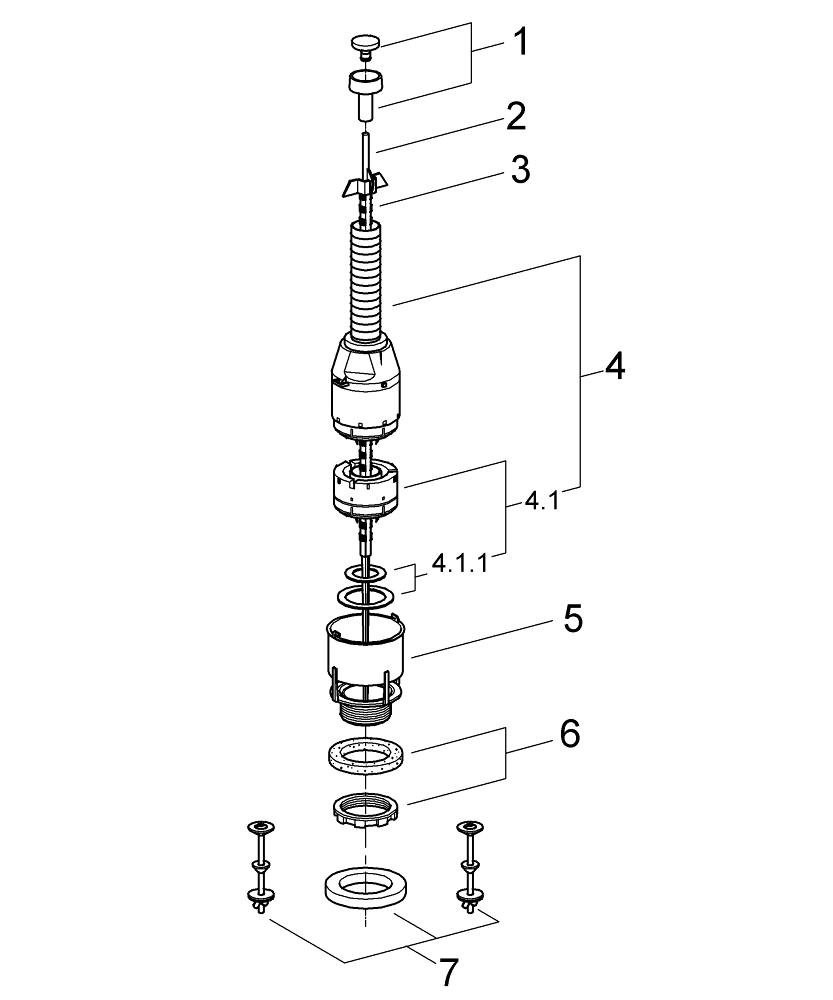 1
2
3
4
4.1
4.1.1
5
6
7