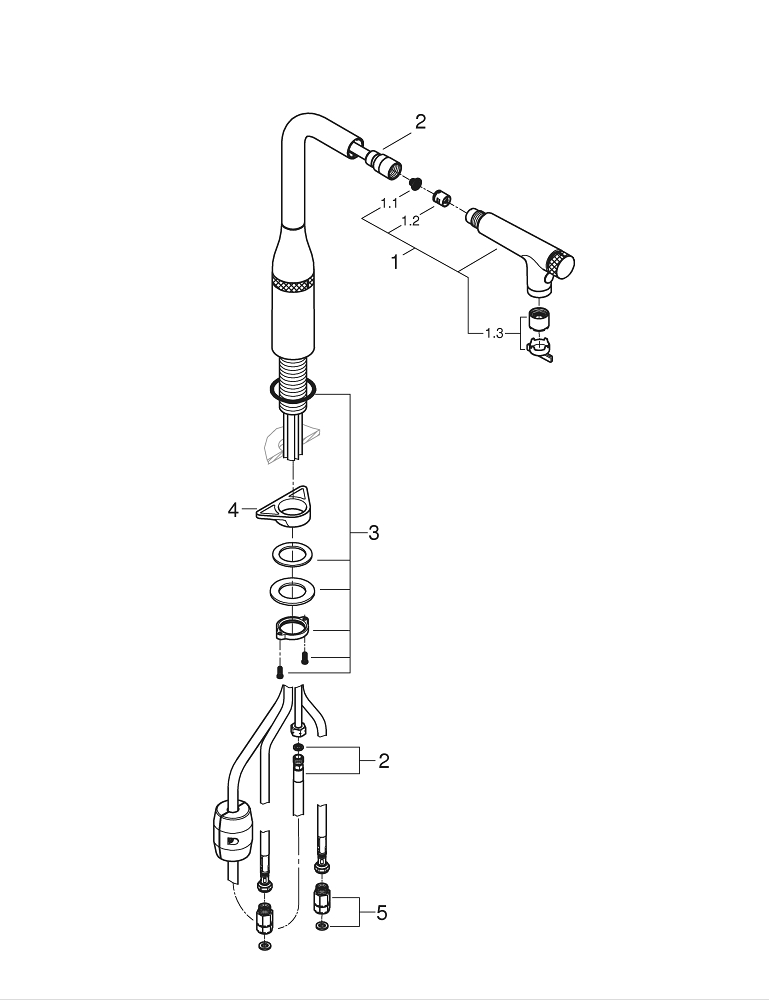 2
1.1
1.2
1
1.3
4
3
2
5