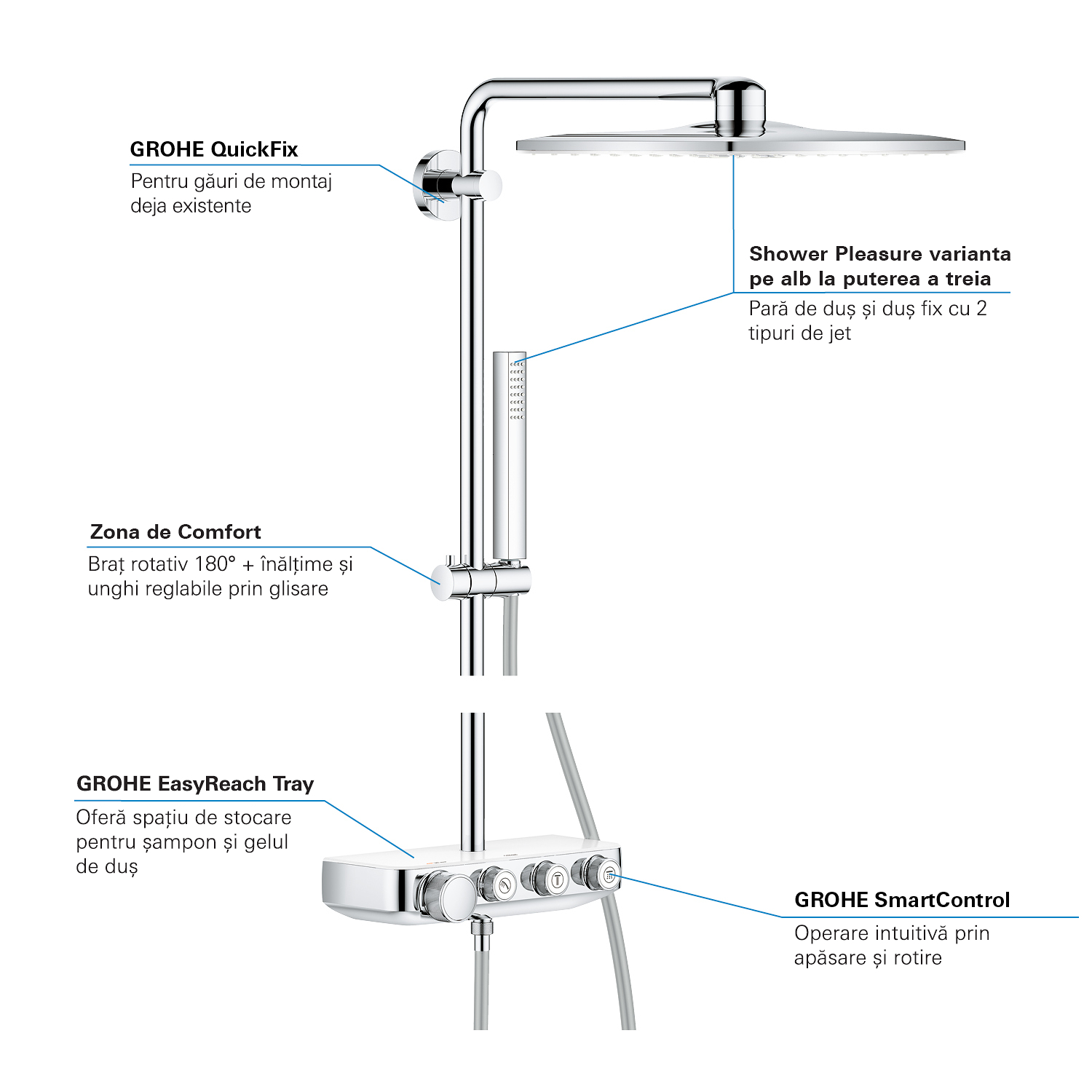 GROHE QuickFix
Pentru găuri de montaj deja existente

Shower Pleasure varianta pe alb la puterea a treia
Pară de duș și duș fix cu 2 tipuri de jet

Zona de Comfort
Braț rotativ 180° + înălțime și unghi reglabile prin glisare

GROHE EasyReach Tray
Oferă spațiu de stocare pentru șampon și gelul de duș

GROHE SmartControl
Operare intuitivă prin apăsare și rotire