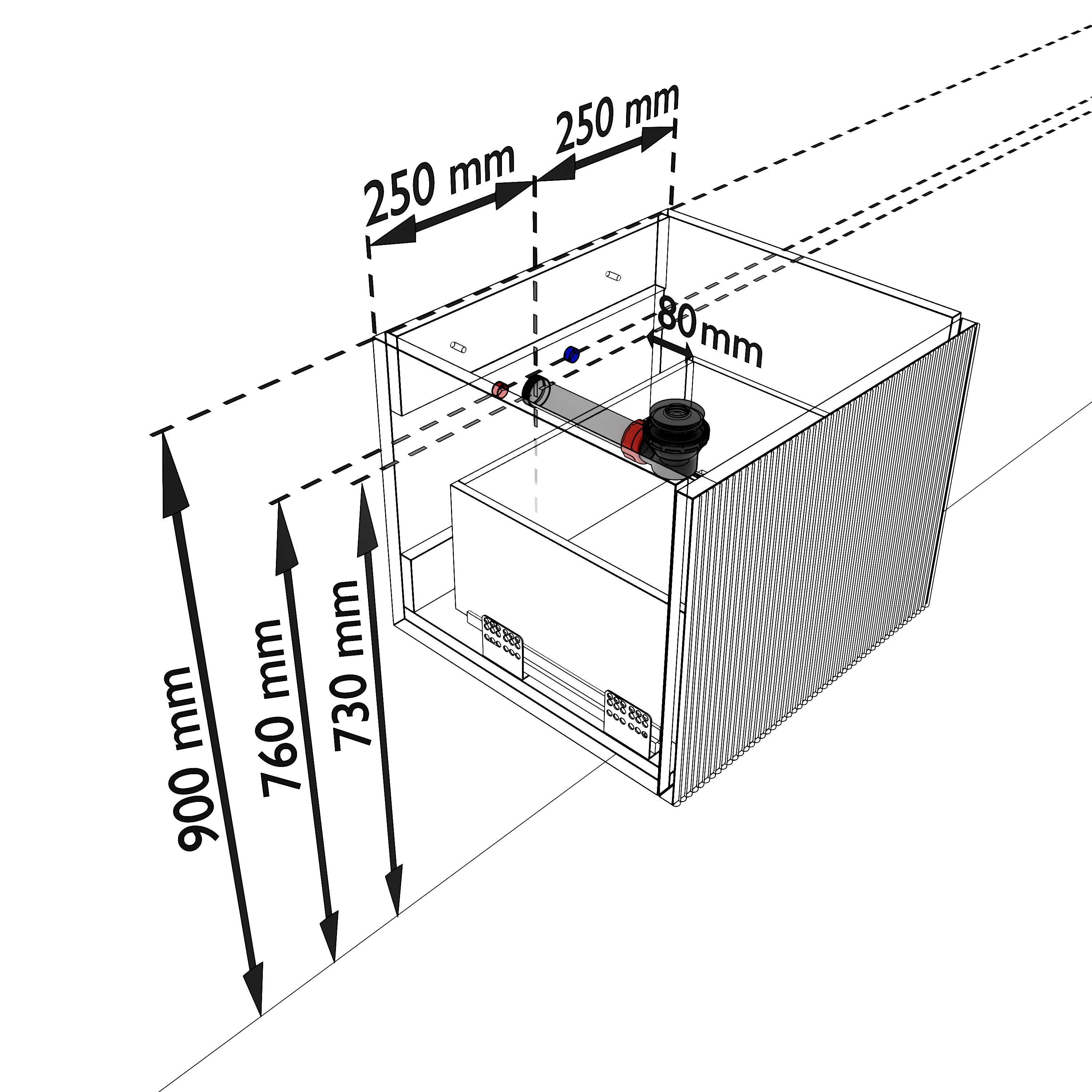 250 mm
250 mm
80 mm
900 mm
760 mm
730 mm