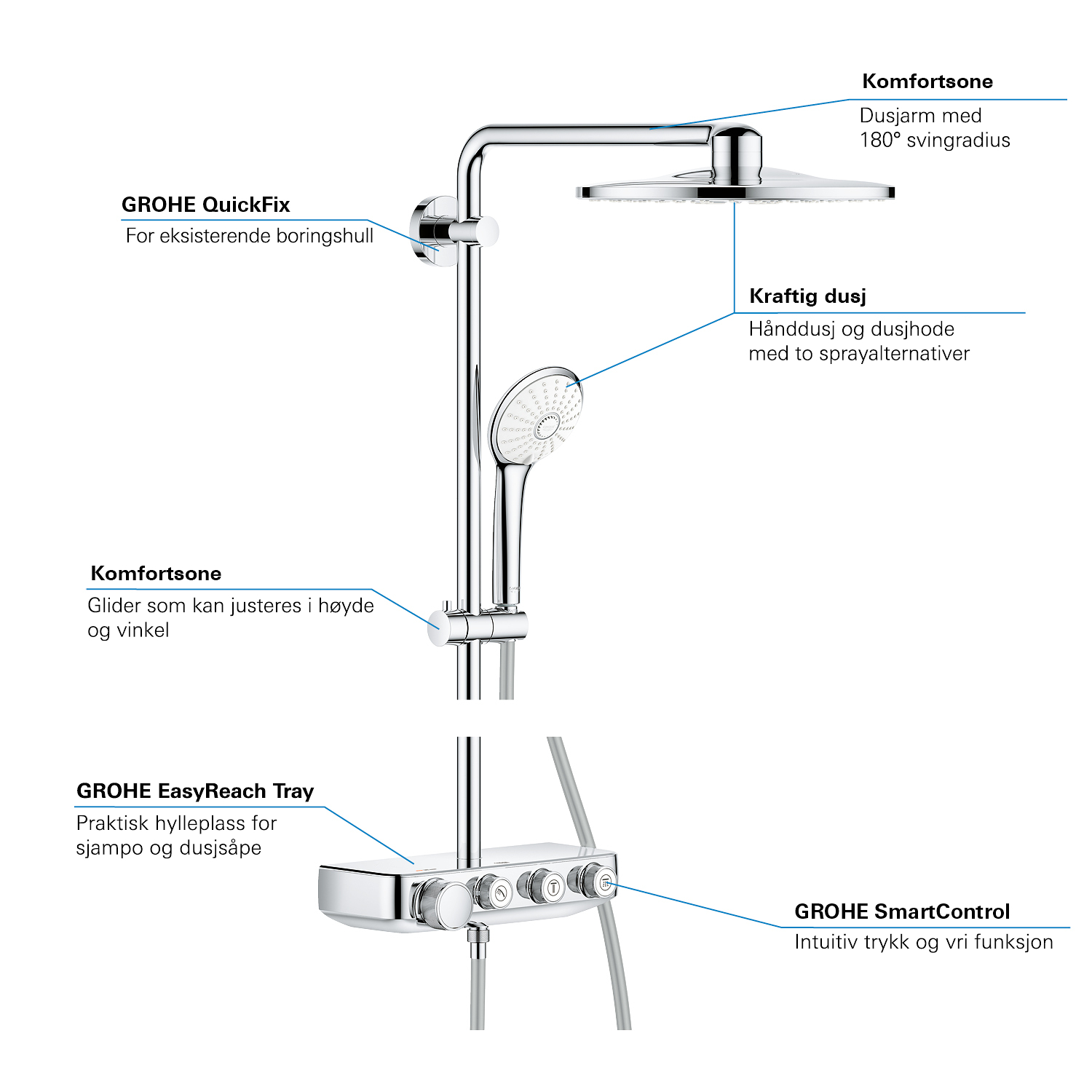 Komfortsone
Dusjarm med 180° svingradius

GROHE QuickFix
For eksisterende boringshull

Kraftig dusj
Hånddusj og dusjhode med to sprayalternativer

Komfortsone
Glider som kan justeres i høyde og vinkel

GROHE EasyReach Tray
Praktisk hylleplass for sjampo og dusjsåpe

GROHE SmartControl
Intuitiv trykk og vri funksjon