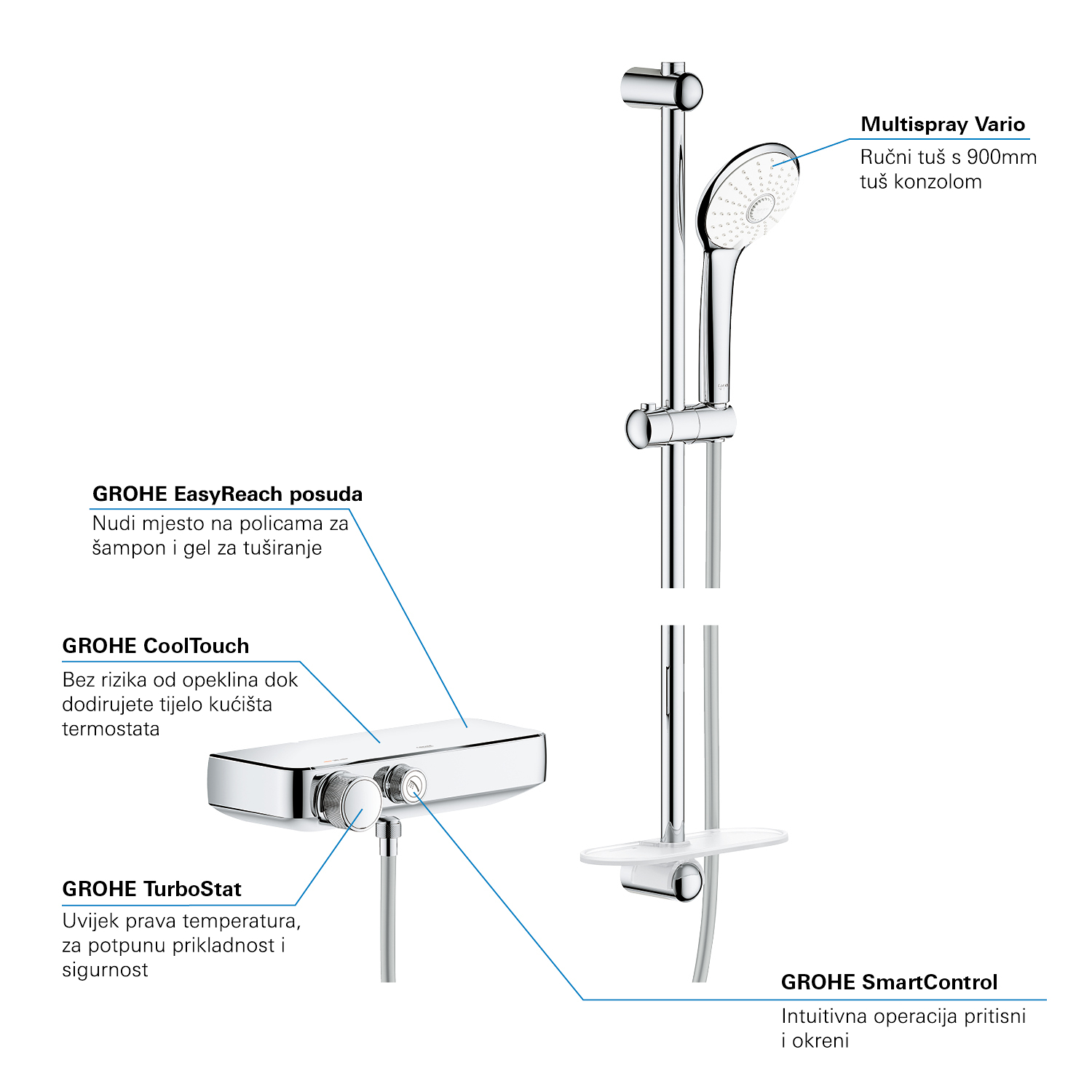 Multispray Vario
Ručni tuš s 900mm tuš konzolom

GROHE EasyReach posuda
Nudi mjesto na policama za šampon i gel za tuširanje

GROHE CoolTouch
Bez rizika od opeklina dok dodirujete tijelo kućišta termostata

GROHE TurboStat
Uvijek prava temperatura, za potpunu prikladnost i sigurnost

GROHE SmartControl
Intuitivna operacija pritisni i okreni