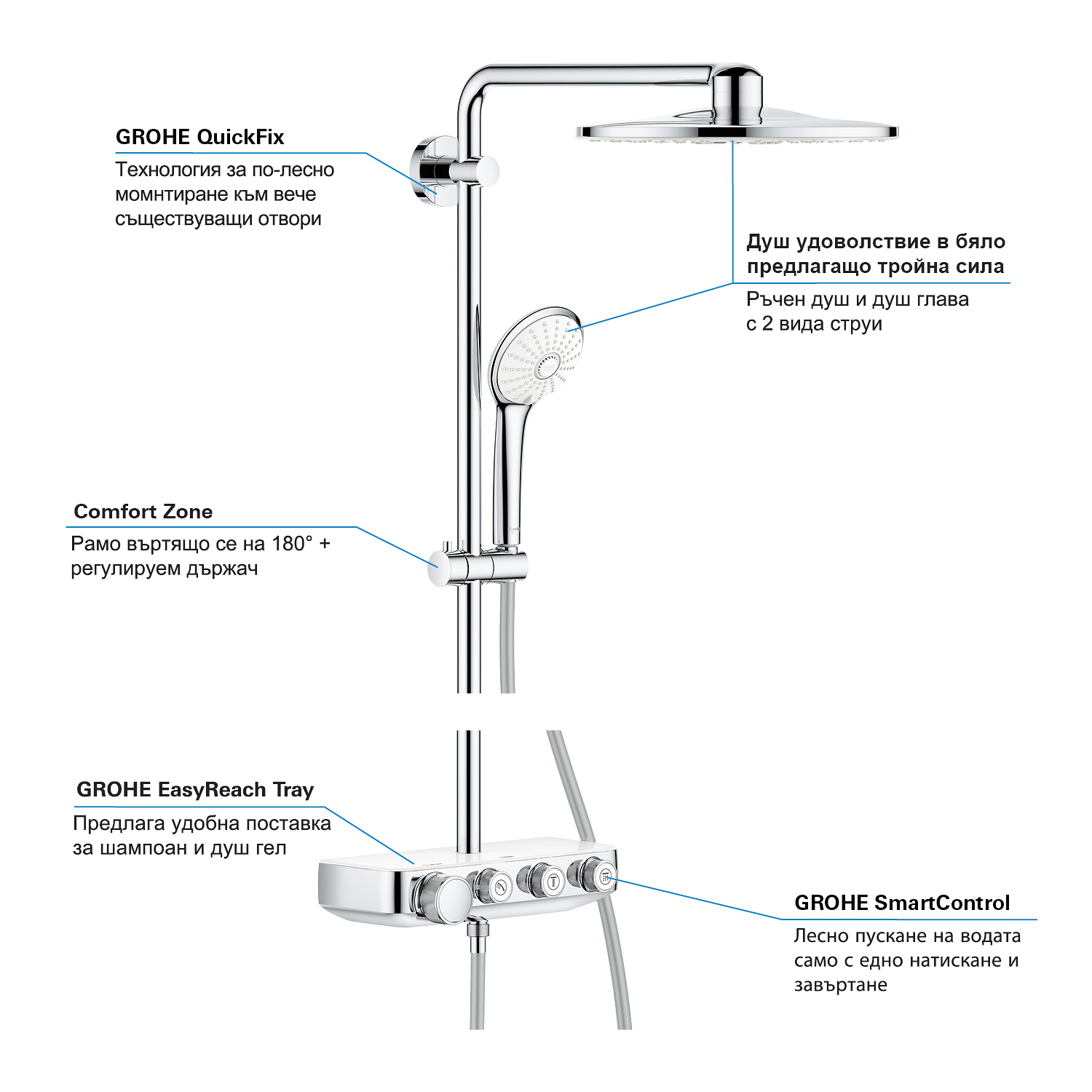 GROHE QuickFix

Технология за по-лесно момнтиране към вече съществуващи отвори

Душ удоволствие в бяло предлагащо тройна сила

Ръчен душ и душ глава с 2 вида струи

Comfort Zone

Рамо въртящо се на 180° + регулируем държач

GROHE EasyReach Tray

Предлага удобна поставка за шампоан и душ гел

GROHE SmartControl

Лесно пускане на водата само с едно натискане и завъртане