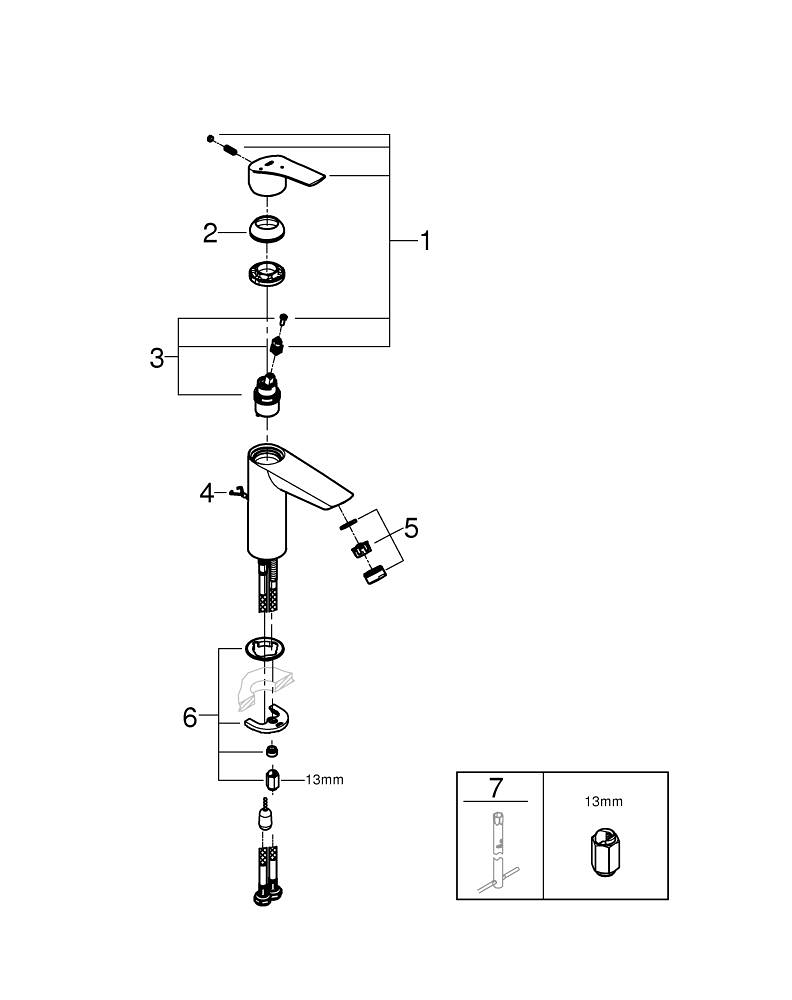 1
2
3
4
5
6
13mm
7
13mm