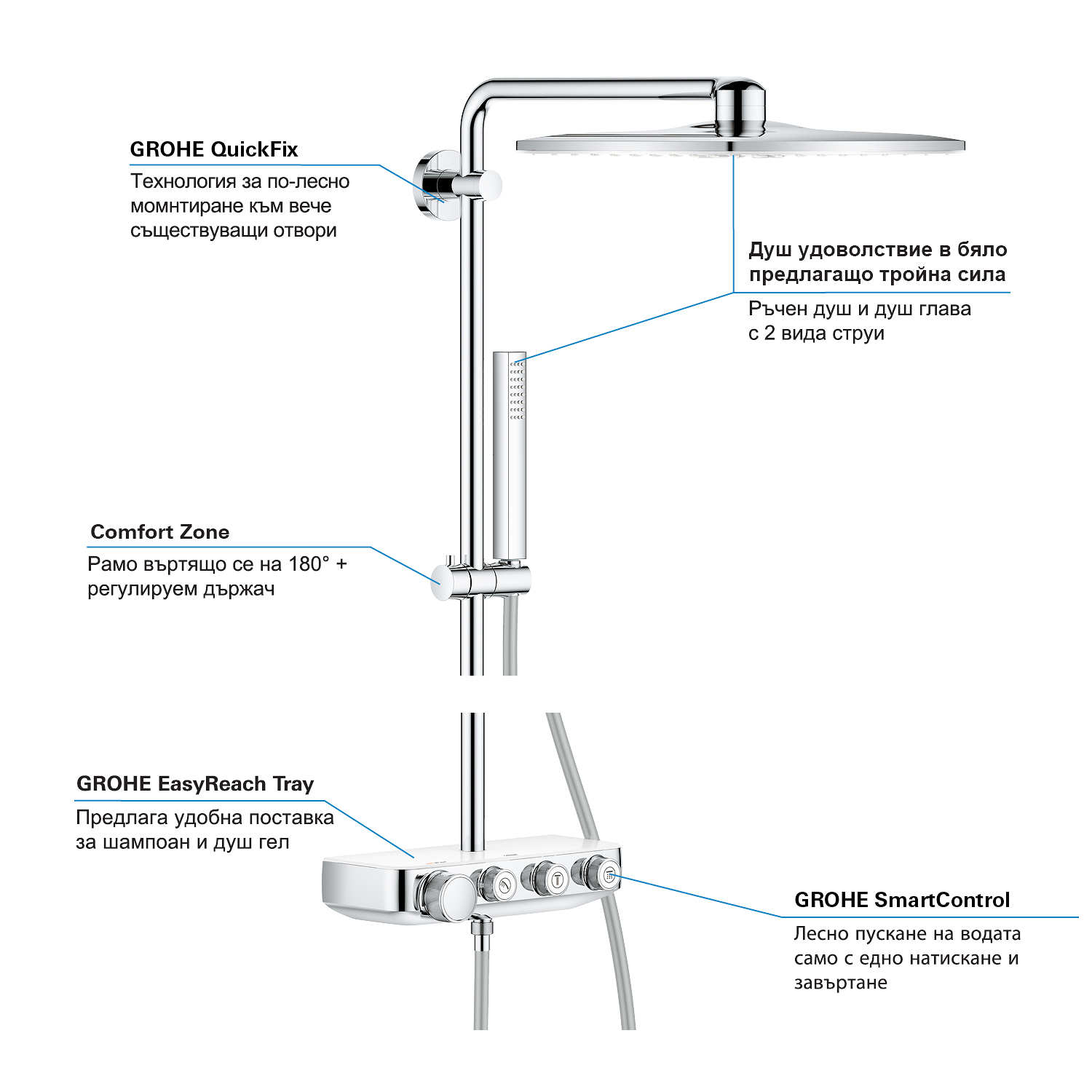 GROHE QuickFix
Технология за по-лесно момнтиране към вече съществуващи отвори

Душ удоволствие в бяло предлагащо тройна сила
Ръчен душ и душ глава с 2 вида струи

Comfort Zone
Рамо въртящо се на 180° + регулируем държач

GROHE EasyReach Tray
Предлага удобна поставка за шампоан и душ гел

GROHE SmartControl
Лесно пускане на водата само с едно натискане и завъртане