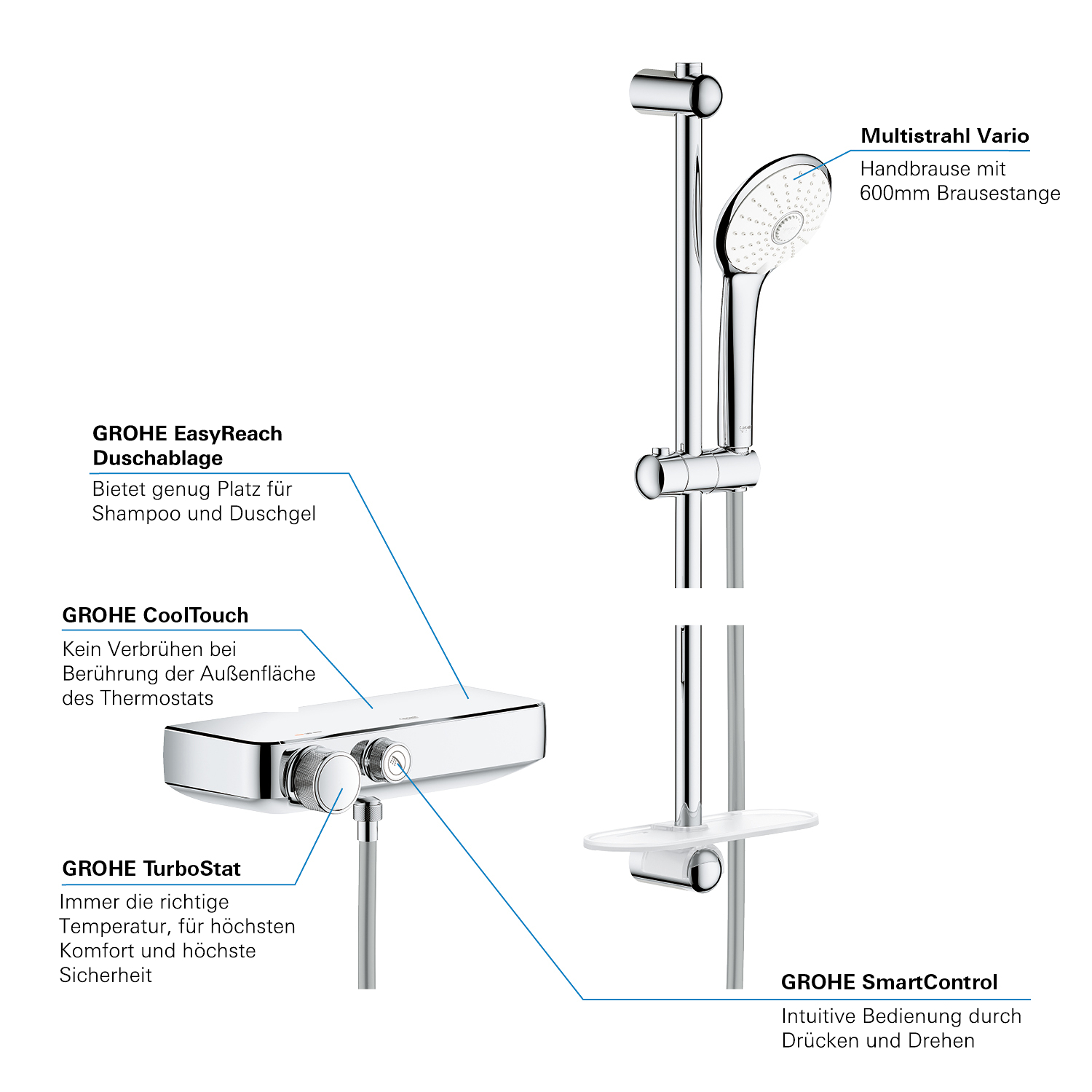 Multistrahl Vario

Handbrause mit 600mm Brausestange

GROHE EasyReach Duschablage

Bietet genug Platz für Shampoo und Duschgel

GROHE CoolTouch

Kein Verbrühen bei Berührung der Außenfläche des Thermostats

GROHE TurboStat

Immer die richtige Temperatur, für höchsten Komfort und höchste Sicherheit

GROHE SmartControl

Intuitive Bedienung durch Drücken und Drehen