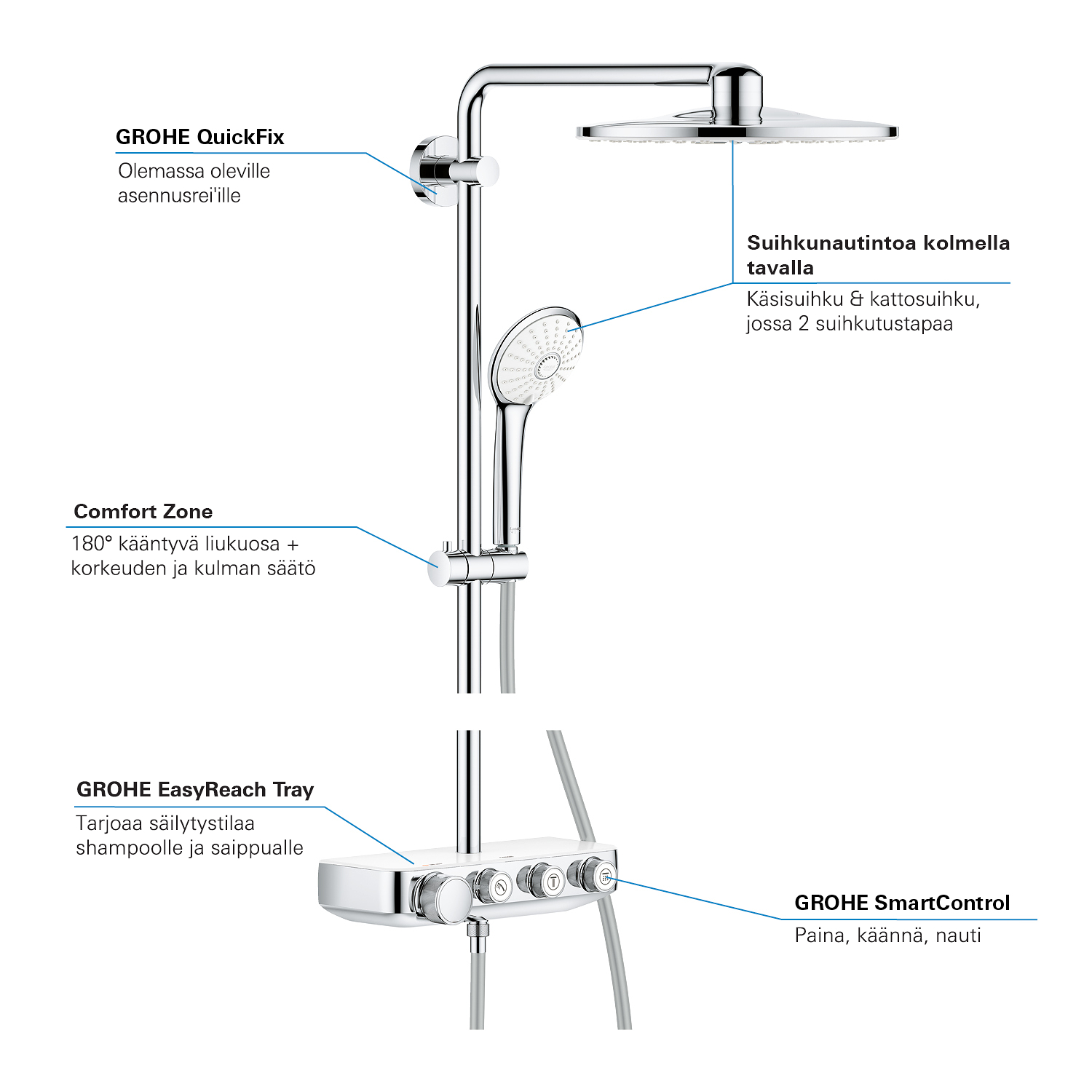 GROHE QuickFix
Olemassa oleville asennusrei'ille

Suihkunautintoa kolmella tavalla
Käsisuihku & kattosuihku, jossa 2 suihkutustapaa

Comfort Zone
180° kääntyvä liukuosa + korkeuden ja kulman säätö

GROHE EasyReach Tray
Tarjoaa säilytystilaa shampoolle ja saippualle

GROHE SmartControl
Paina, käännä, nauti