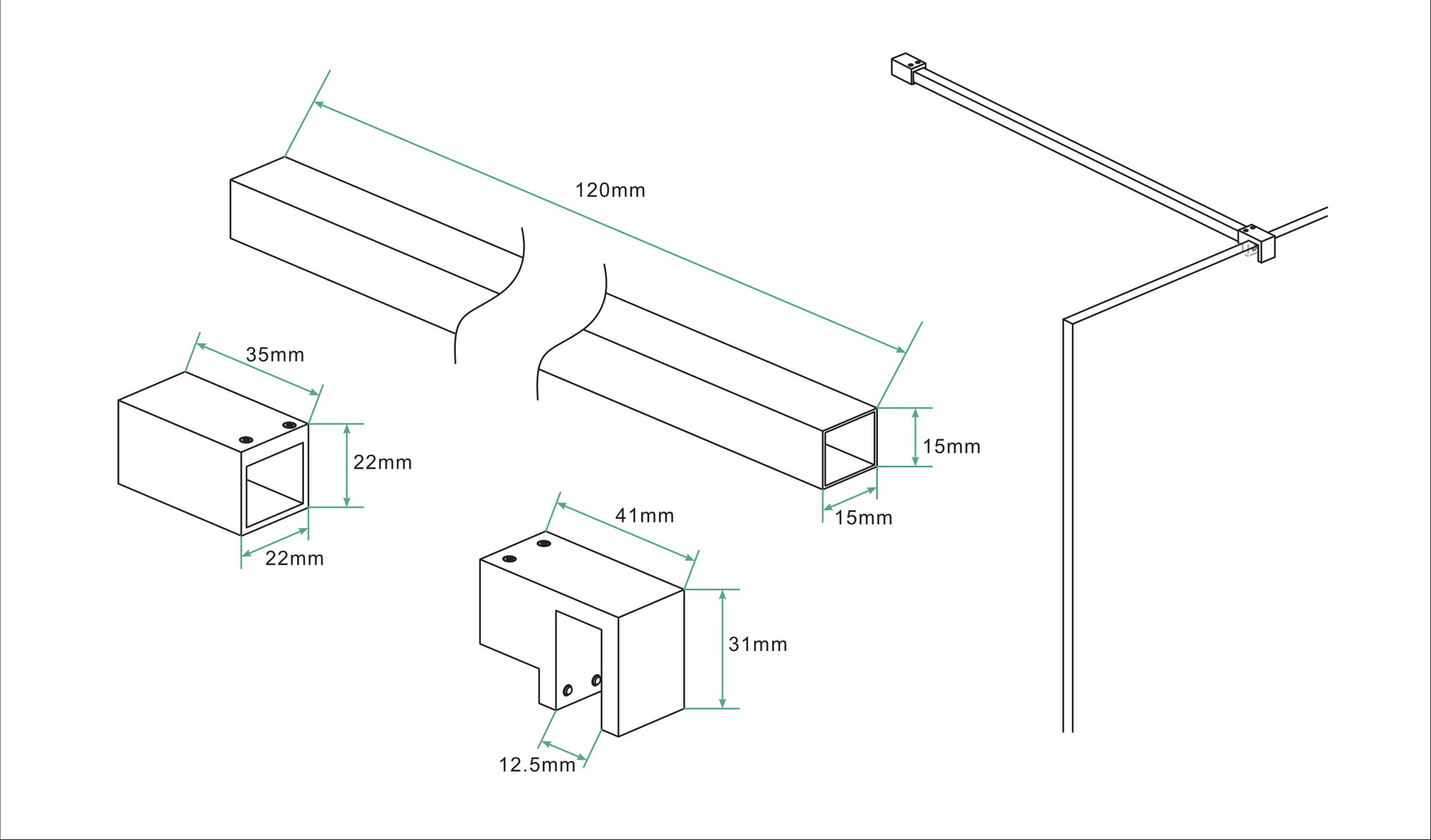 120mm

35mm

22mm

22mm

15mm

15mm

41mm

31mm

12.5mm