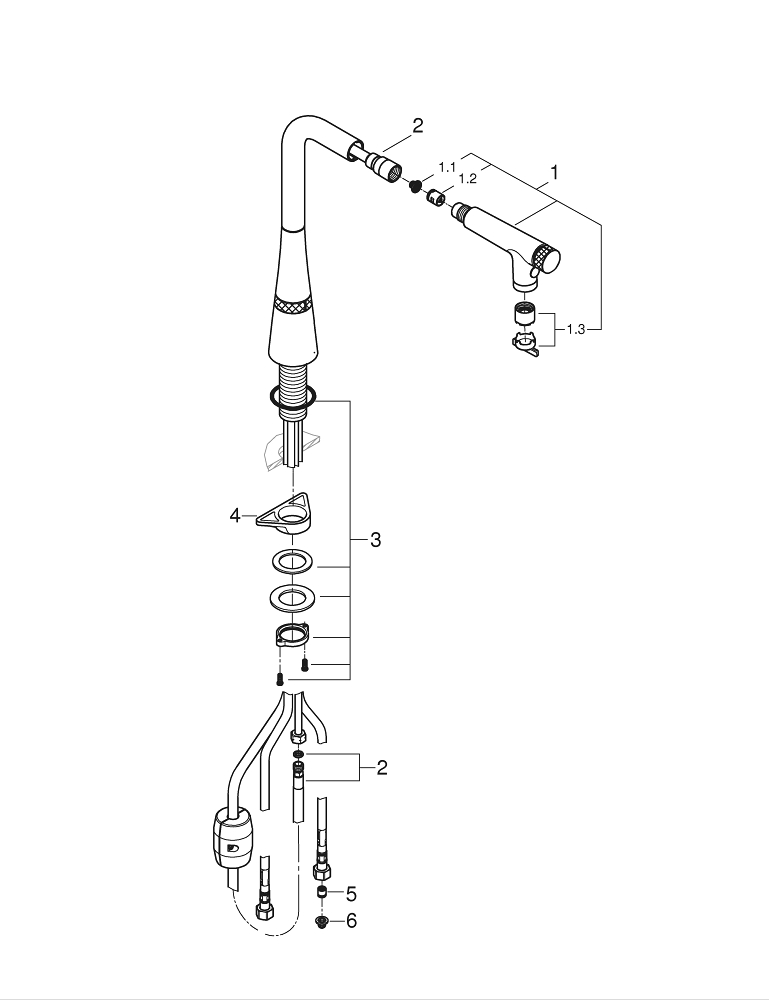 2
1.1
1.2
1
1.3
4
3
2
5
6