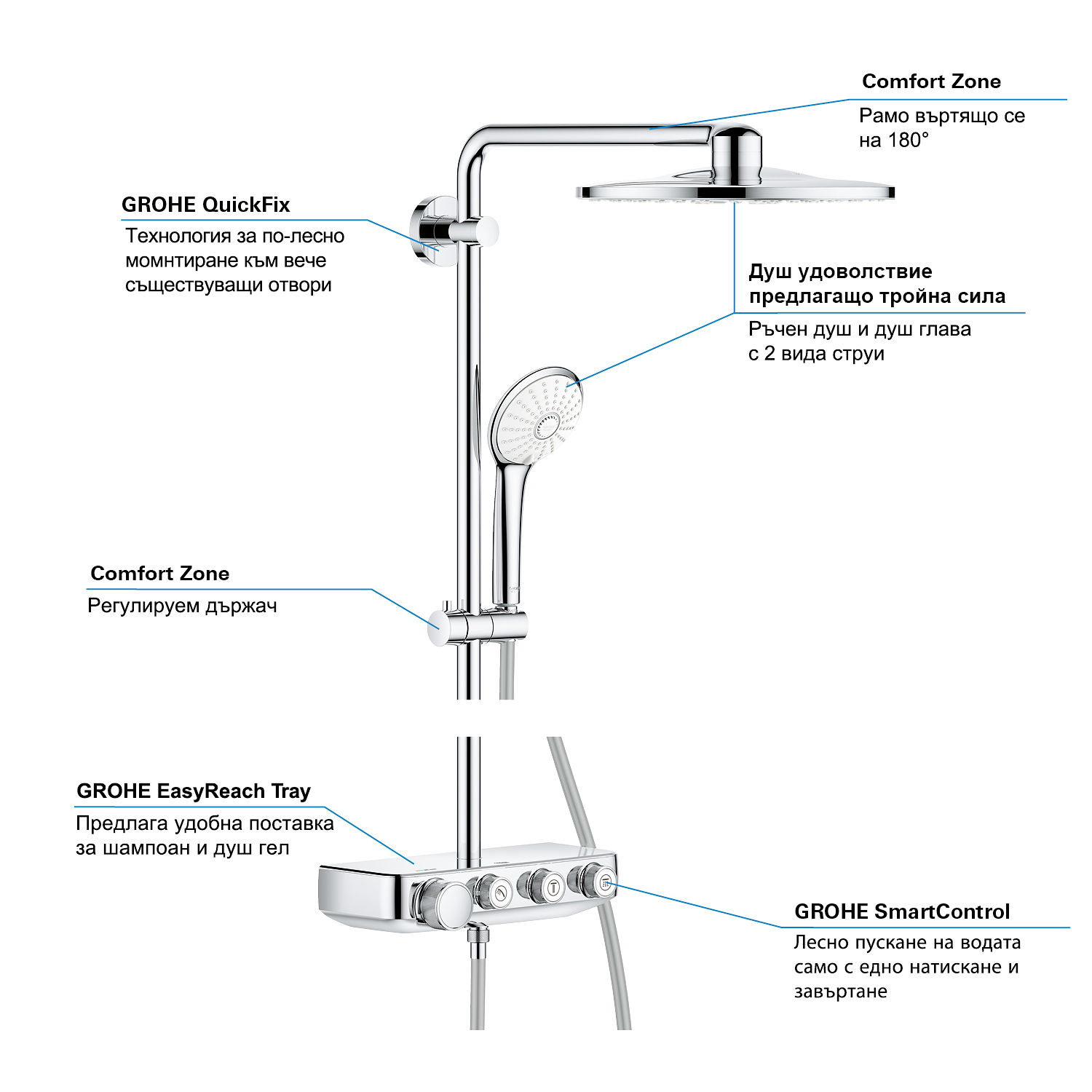 Comfort Zone
Рамо въртящо се на 180°

GROHE QuickFix
Технология за по-лесно момнтиране към вече съществуващи отвори

Душ удоволствие предлагащо тройна сила
Ръчен душ и душ глава с 2 вида струи

Comfort Zone
Регулируем държач

GROHE EasyReach Tray
Предлага удобна поставка за шампоан и душ гел

GROHE SmartControl
Лесно пускане на водата само с едно натискане и завъртане