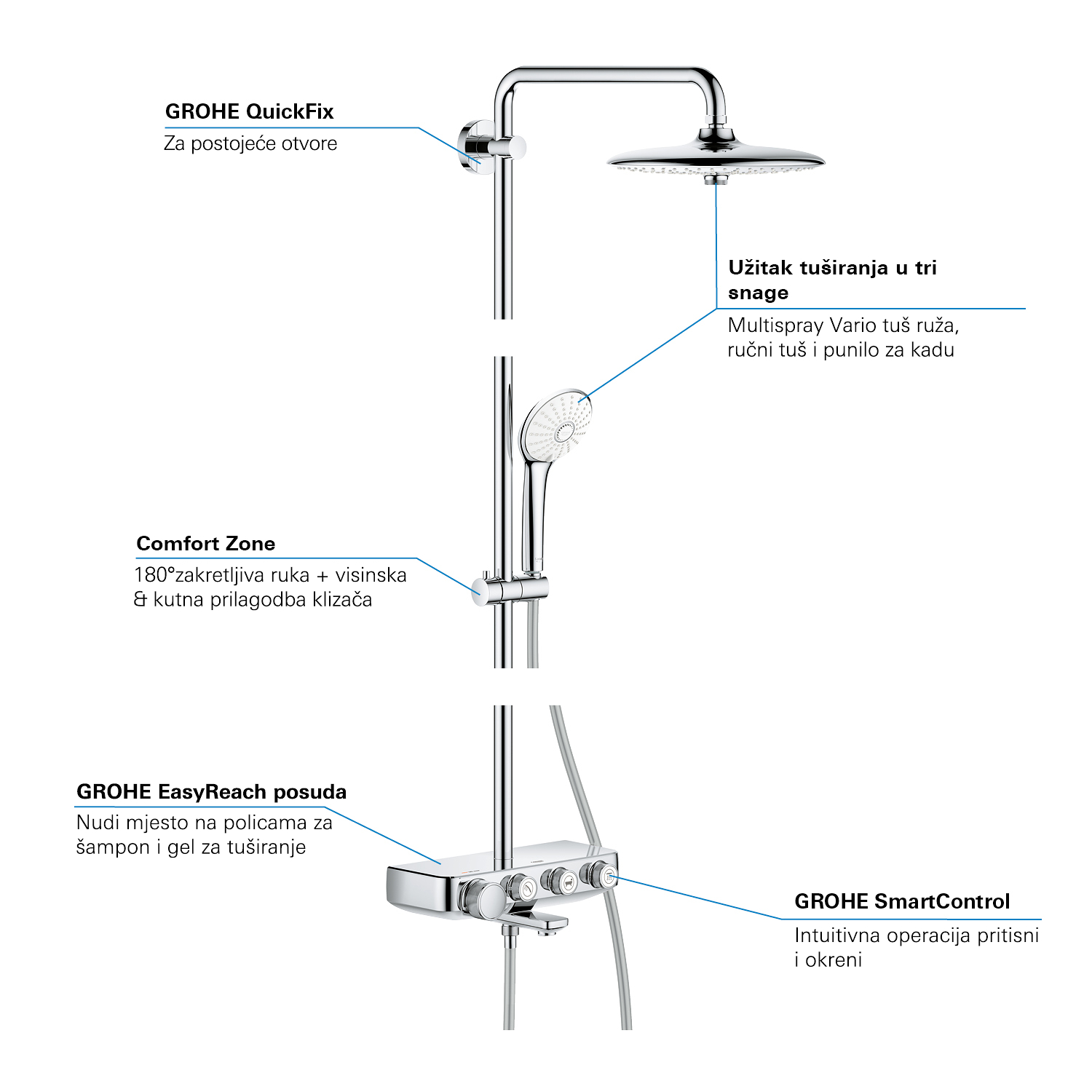 GROHE QuickFix
Za postojeće otvore

Užitak tuširanja u tri snage
Multispray Vario tuš ruža, ručni tuš i punilo za kadu

Comfort Zone
180°zakretljiva ruka + visinska & kutna prilagodba klizača

GROHE EasyReach posuda
Nudi mjesto na policama za šampon i gel za tuširanje

GROHE SmartControl
Intuitivna operacija pritisni i okreni