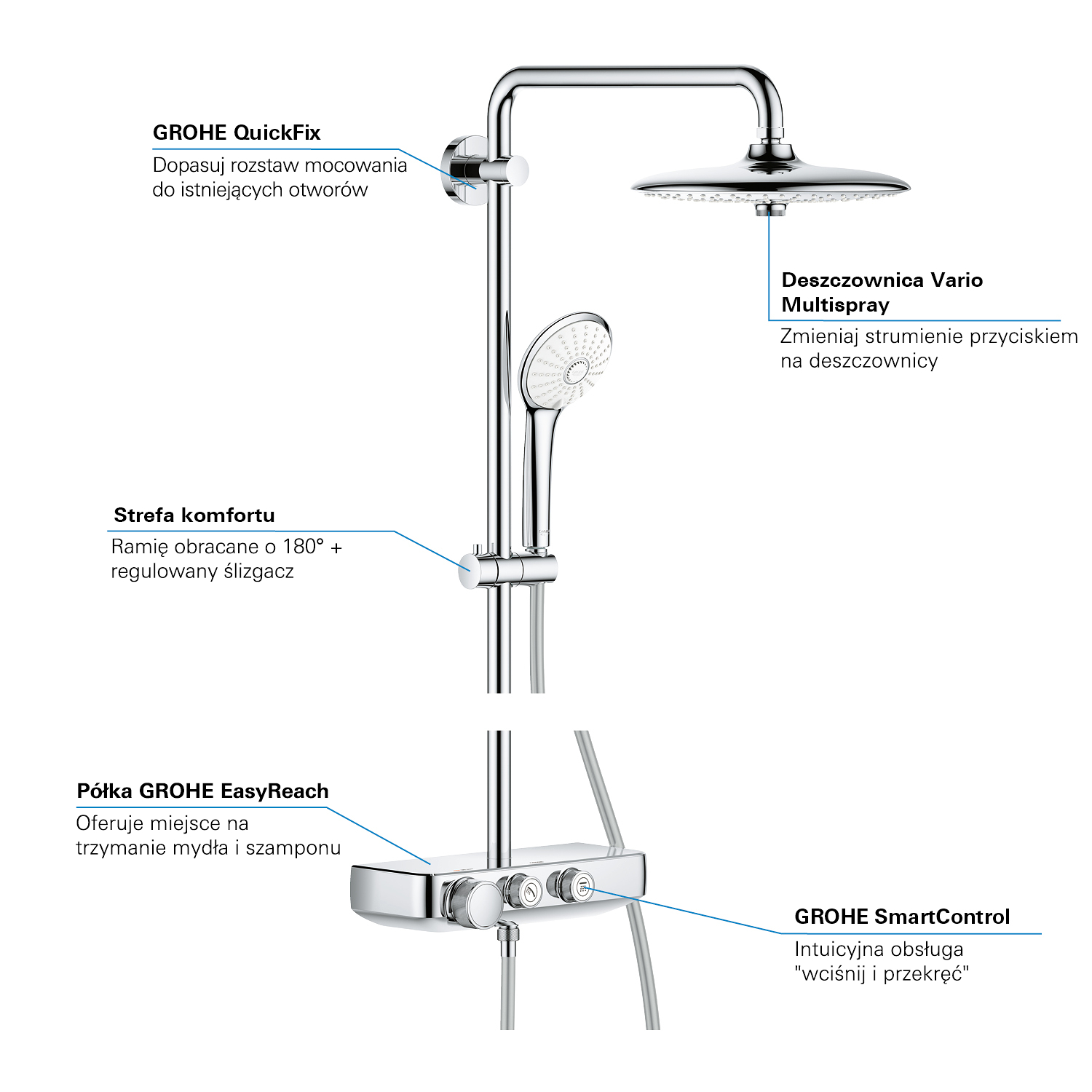 GROHE QuickFix
Dopasuj rozstaw mocowania do istniejących otworów

Deszczownica Vario Multispray
Zmieniaj strumienie przyciskiem na deszczownicy

Strefa komfortu
Ramię obracane o 180° + regulowany ślizgacz

Półka GROHE EasyReach
Oferuje miejsce na trzymanie mydła i szamponu

GROHE SmartControl
Intuicyjna obsługa "wciśnij i przekręć"