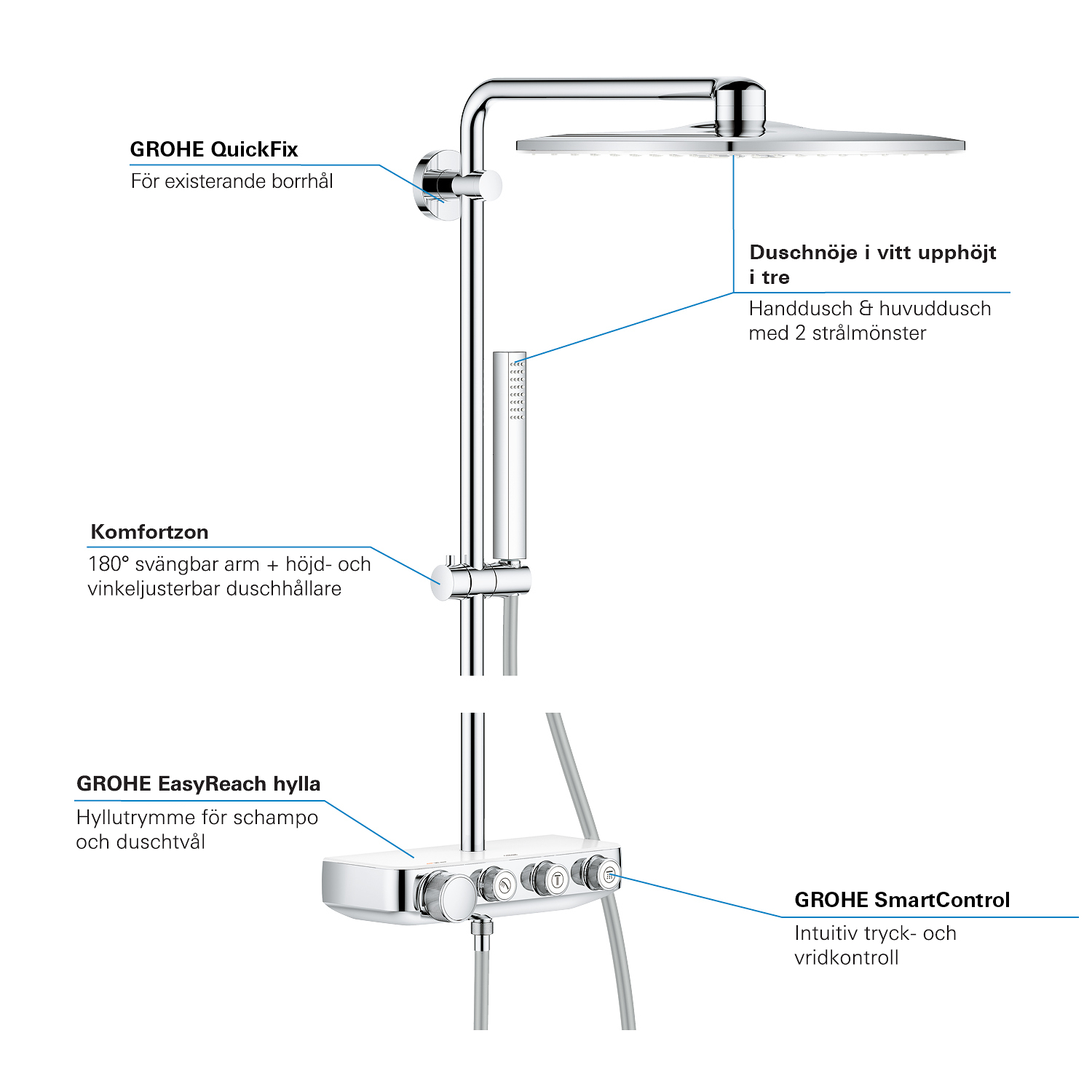 GROHE QuickFix
För existerande borrhål

Duschnöje i vitt upphöjt i tre
Handdusch & huvuddusch med 2 strålmönster

Komfortzon
180° svängbar arm + höjd- och vinkeljusterbar duschhållare

GROHE EasyReach hylla
Hyllutrymme för schampo och duschtvål

GROHE SmartControl
Intuitiv tryck- och vridkontroll